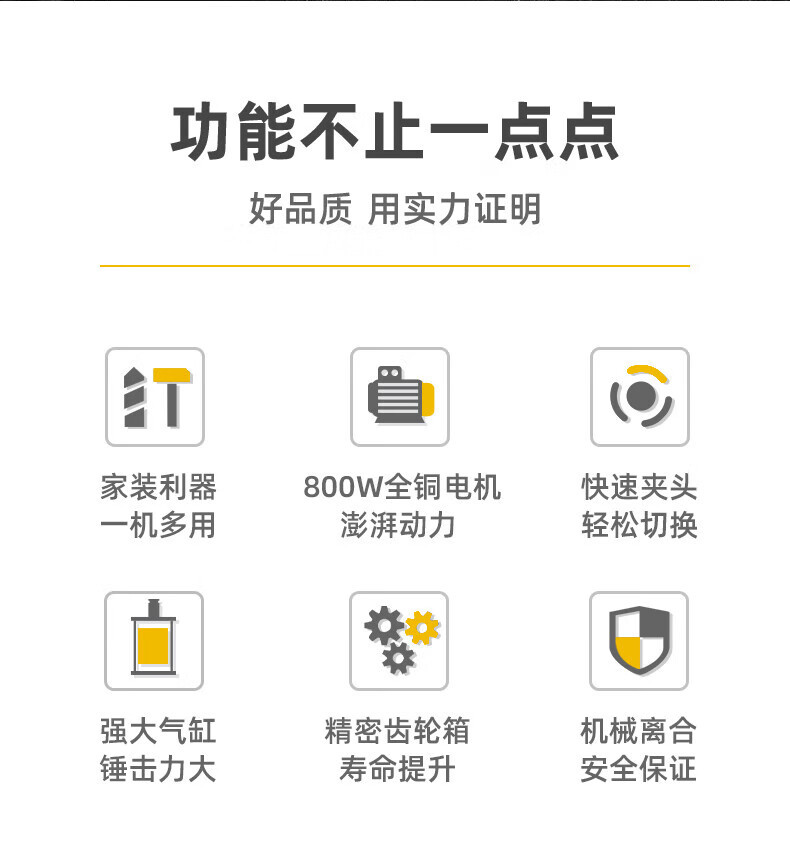 功能不止一点点

好品质 用实力证明

家装利器
一机多用

800W全铜电机
澎湃动力

快速夹头
轻松切换

强大气缸
锤击力大

精密齿轮箱
寿命提升

机械离合
安全保证