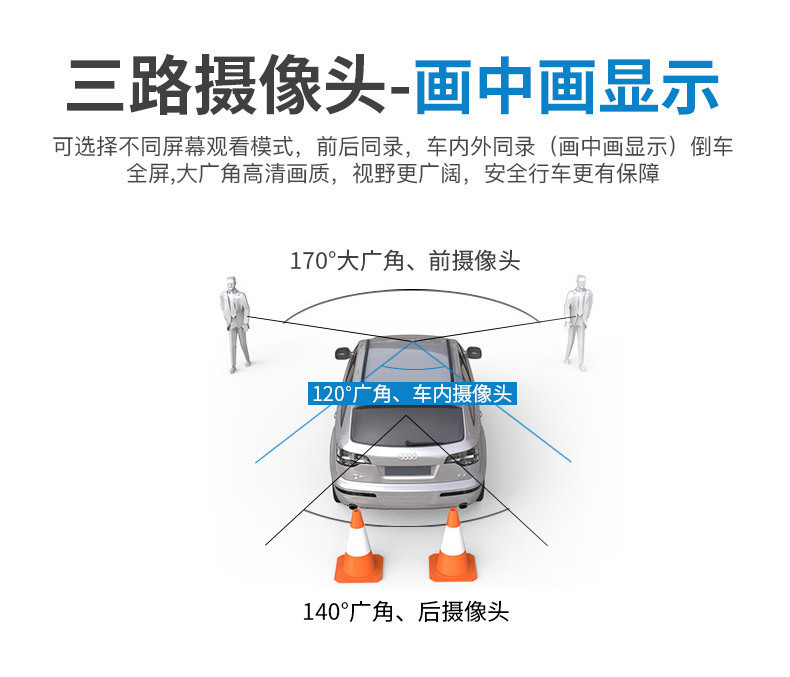 三路摄像头-画中画显示

可选择不同屏幕观看模式，前后同录，车内外同录（画中画显示）倒车全屏,大广角高清画质，视野更广阔，安全行车更有保障

170°大广角、前摄像头

120°广角、车内摄像头

140°广角、后摄像头