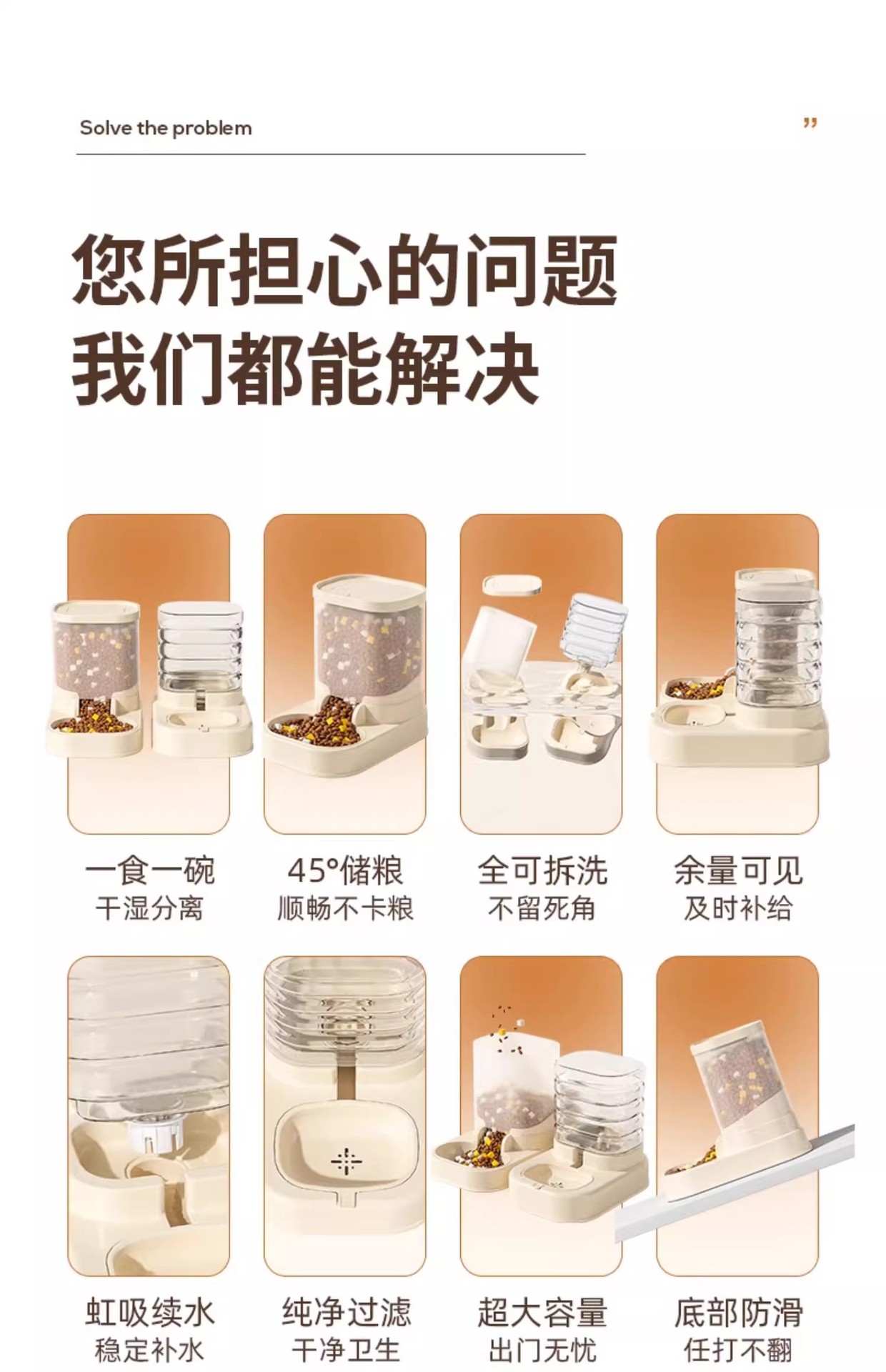 Solve the problem

”

您所担心的问题
我们都能解决

一食一碗
干湿分离

45°储粮
顺畅不卡粮

全可拆洗
不留死角

余量可见
及时补给

虹吸续水
稳定补水

纯净过滤
干净卫生

超大容量
出门无忧

底部防滑
任打不翻