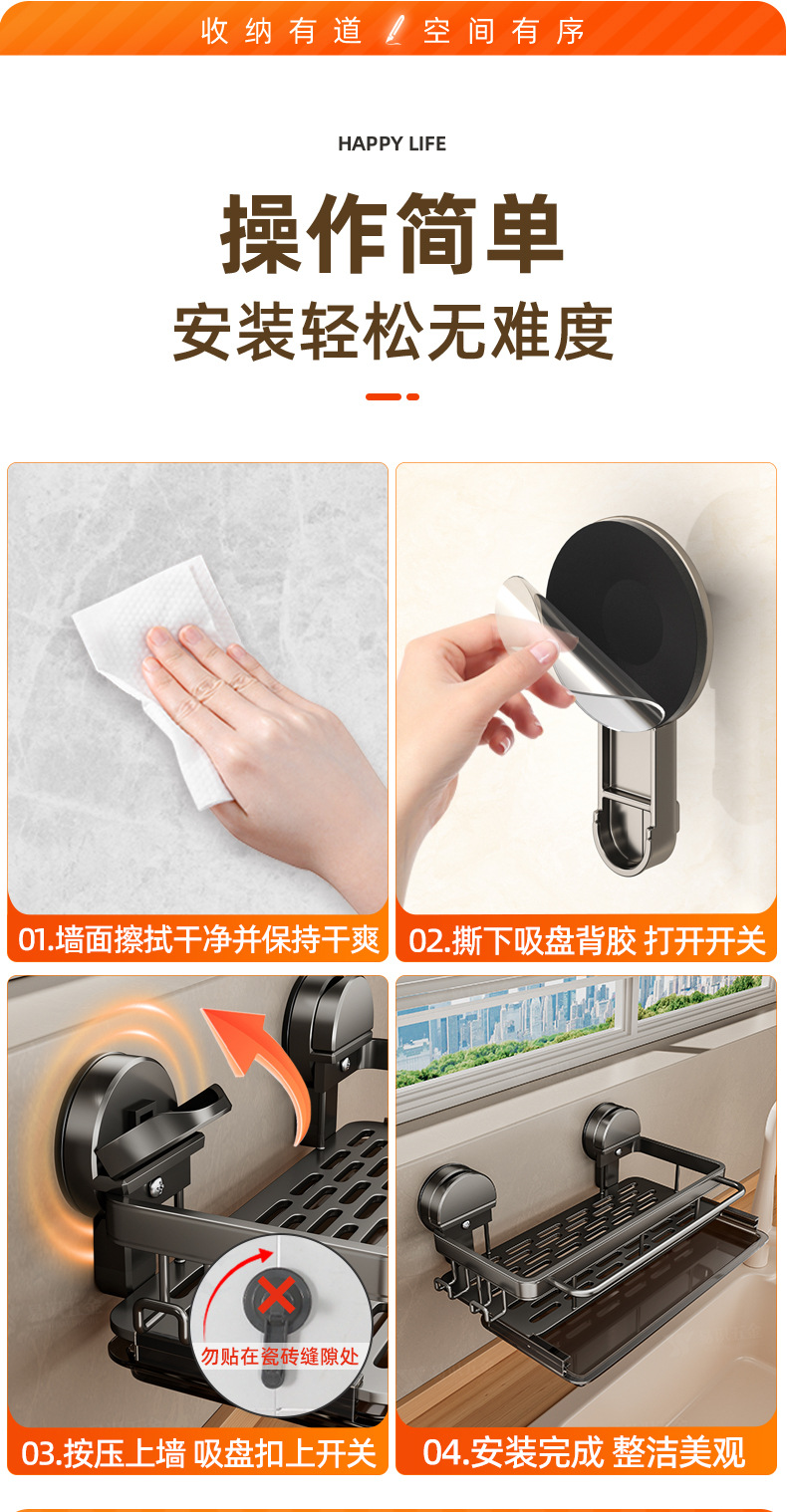 收纳有道 空间有序

HAPPY LIFE

操作简单

安装轻松无难度

01.墙面擦拭干净并保持干爽

02.撕下吸盘背胶 打开开关

勿贴在瓷砖缝隙处

03.按压上墙 吸盘扣上开关

04.安装完成 整洁美观