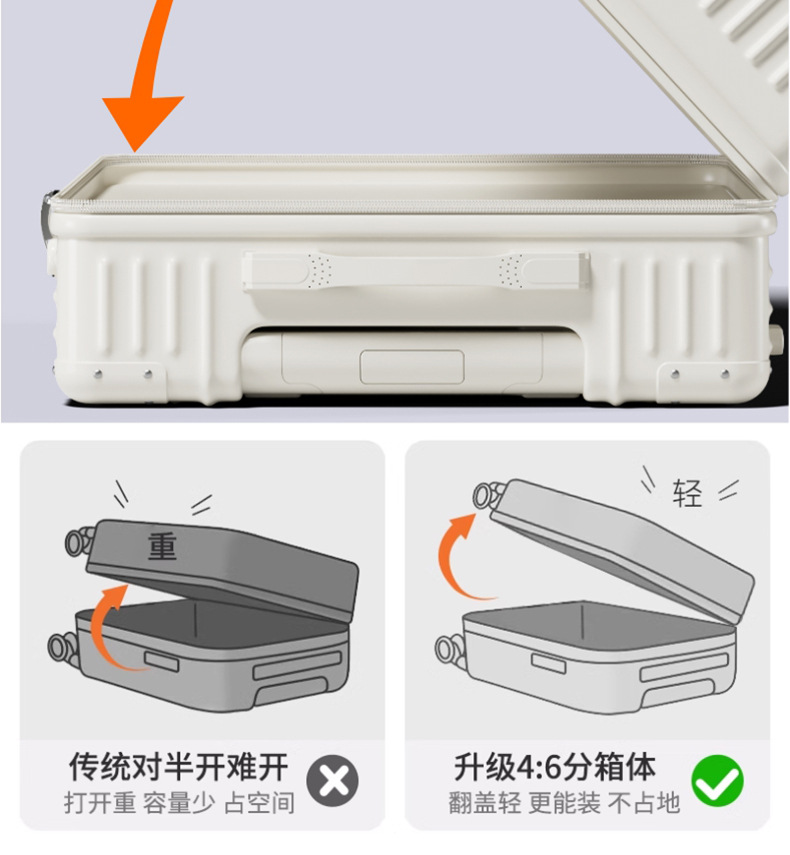 重

传统对半开难开
打开重 容量少 占空间

轻

升级4:6分箱体
翻盖轻 更能装 不占地