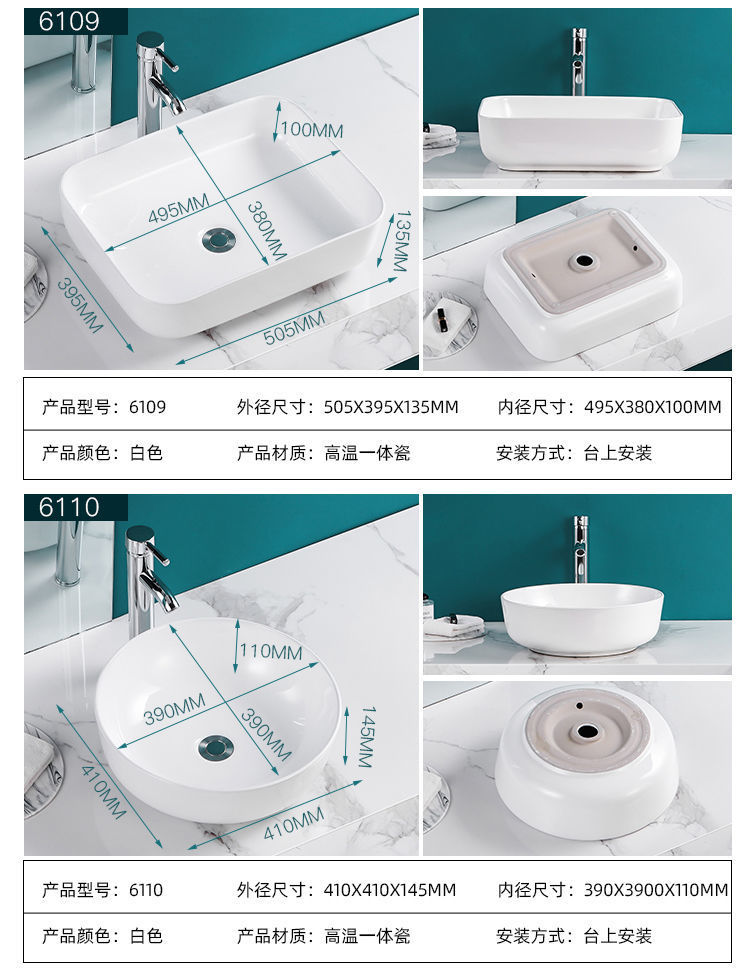 6109

100MM

495MM

380MM

135MM

395MM

505MM

| 产品型号：6109 | 外径尺寸：505X395X135MM | 内径尺寸：495X380X100MM |
|---|---|---|
| 产品颜色：白色 | 产品材质：高温一体瓷 | 安装方式：台上安装 |

6110

110MM

390MM

390MM

145MM

410MM

410MM

| 产品型号：6110 | 外径尺寸：410X410X145MM | 内径尺寸：390X3900X110MM |
|---|---|---|
| 产品颜色：白色 | 产品材质：高温一体瓷 | 安装方式：台上安装 |