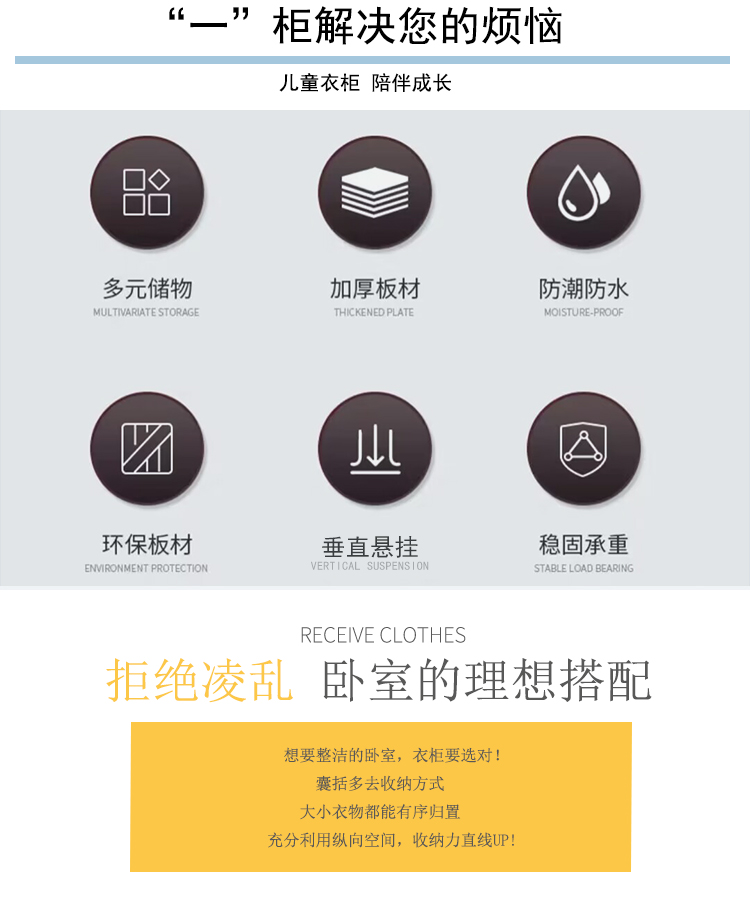 “一”柜解决您的烦恼

儿童衣柜 陪伴成长

多元储物
MULTIVARIATE STORAGE

加厚板材
THICKENED PLATE

防潮防水
MOISTURE-PROOF

环保板材
ENVIRONMENT PROTECTION

垂直悬挂
VERTICAL SUSPENSION

稳固承重
STABLE LOAD BEARING

RECEIVE CLOTHES

拒绝凌乱 卧室的理想搭配

想要整洁的卧室，衣柜要选对！
囊括多去收纳方式
大小衣物都能有序归置
充分利用纵向空间，收纳力直线UP!