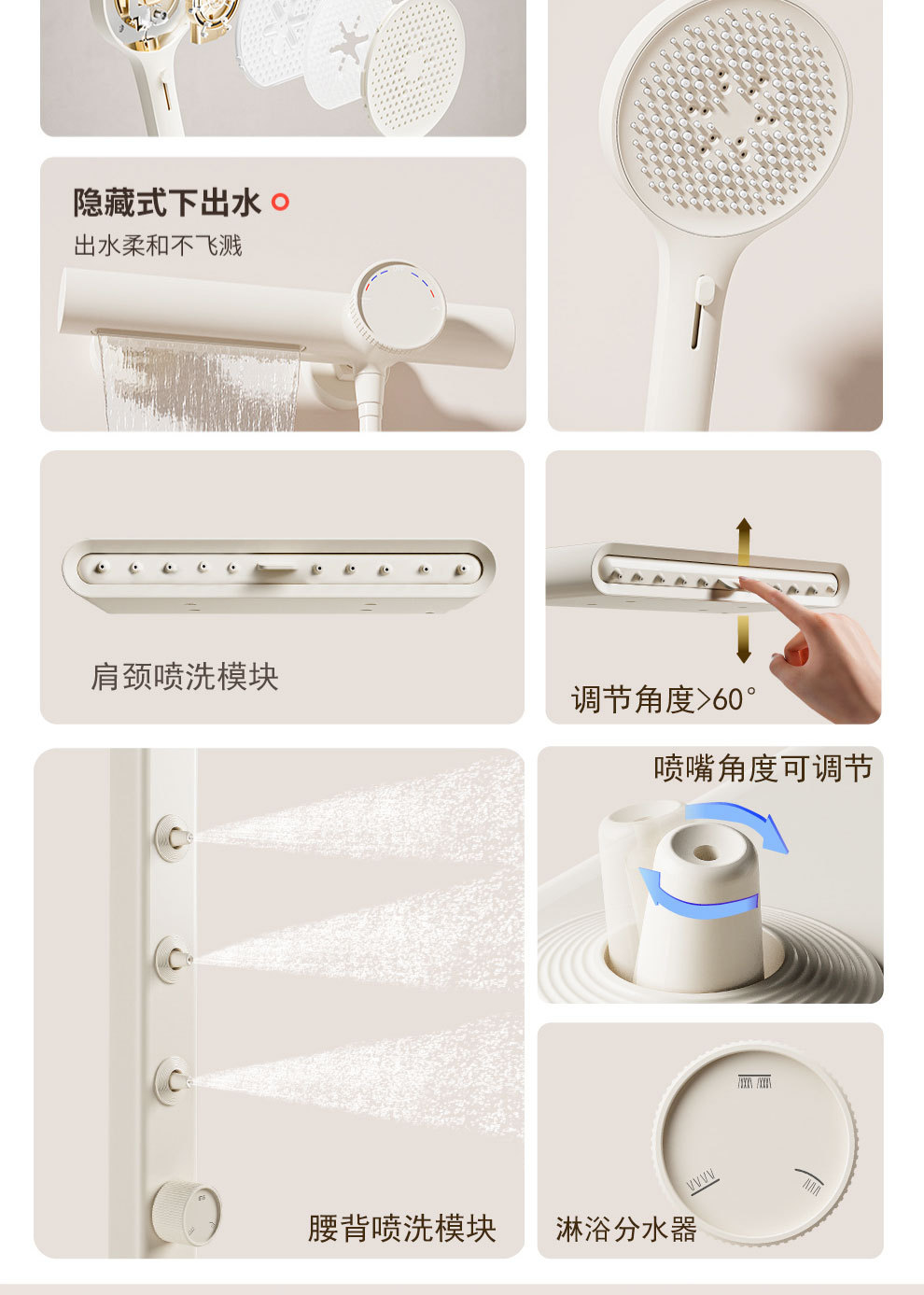 隐藏式下出水

出水柔和不飞溅

肩颈喷洗模块

调节角度>60°

喷嘴角度可调节

腰背喷洗模块

淋浴分水器