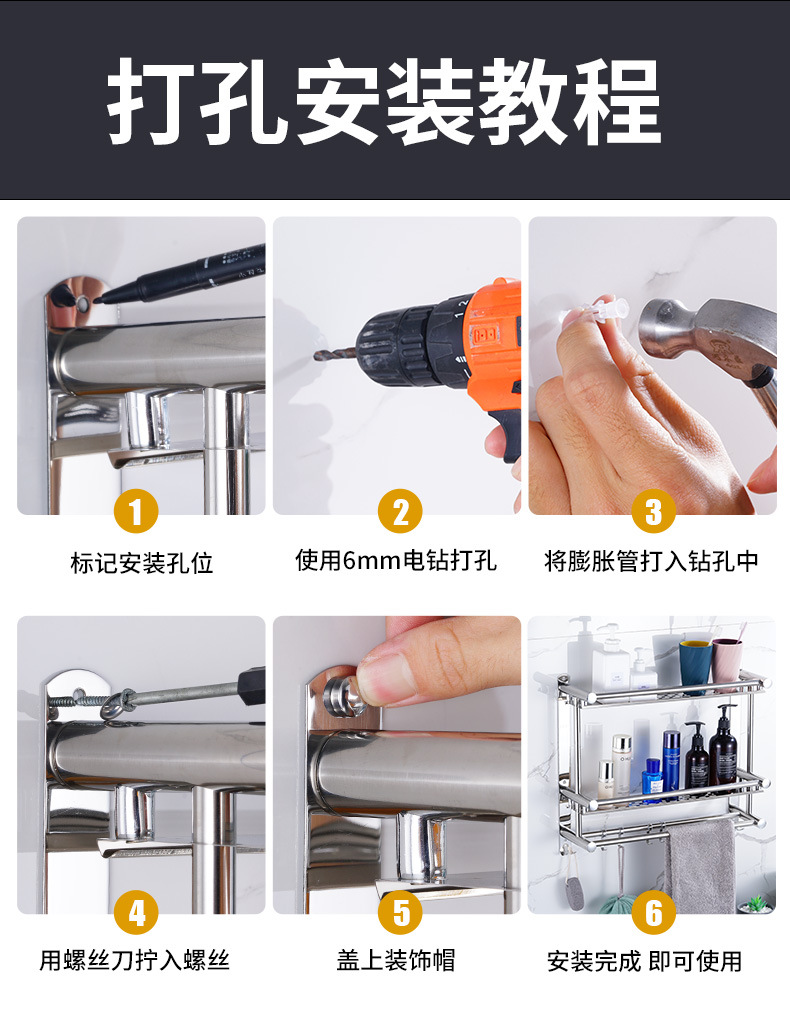 打孔安装教程

1
标记安装孔位

2
使用6mm电钻打孔

3
将膨胀管打入钻孔中

4
用螺丝刀拧入螺丝

5
盖上装饰帽

6
安装完成 即可使用