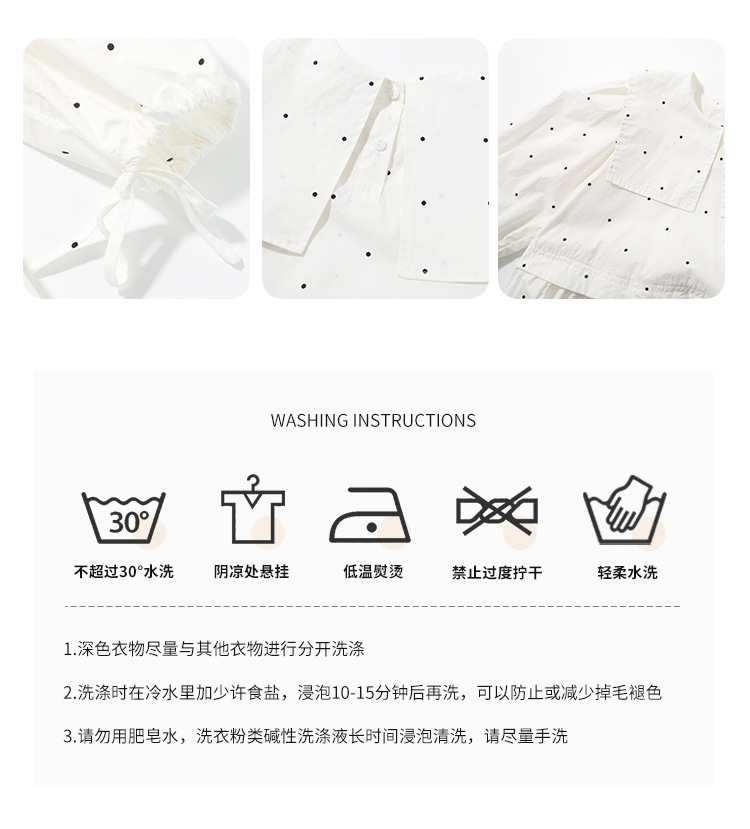 WASHING INSTRUCTIONS

30°

不超过30°水洗

阴凉处悬挂

低温熨烫

禁止过度拧干

轻柔水洗

1.深色衣物尽量与其他衣物进行分开洗涤

2.洗涤时在冷水里加少许食盐，浸泡10-15分钟后再洗，可以防止或减少掉毛褪色

3.请勿用肥皂水，洗衣粉类碱性洗涤液长时间浸泡清洗，请尽量手洗