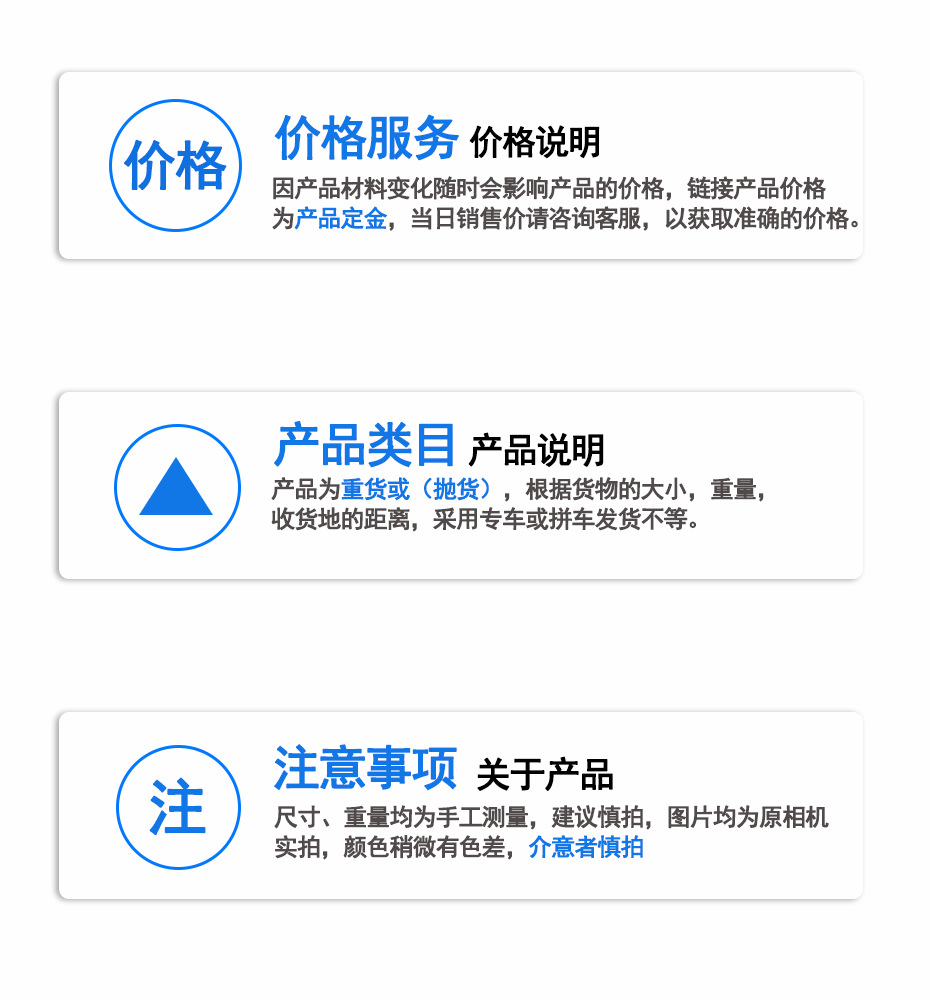 价格

价格服务 价格说明

因产品材料变化随时会影响产品的价格，链接产品价格为产品定金，当日销售价请咨询客服，以获取准确的价格。

产品类目 产品说明

产品为重货或（抛货），根据货物的大小，重量，收货地的距离，采用专车或拼车发货不等。

注

注意事项 关于产品

尺寸、重量均为手工测量，建议慎拍，图片均为原相机实拍，颜色稍微有色差，介意者慎拍