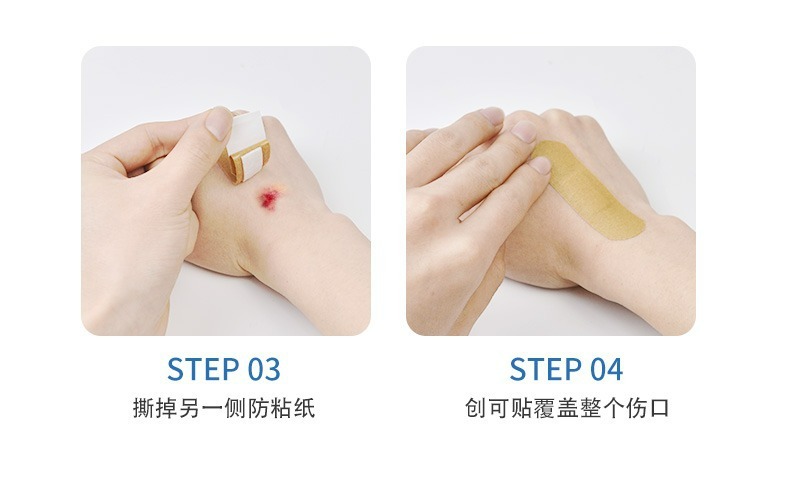 STEP 03
撕掉另一侧防粘纸

STEP 04
创可贴覆盖整个伤口