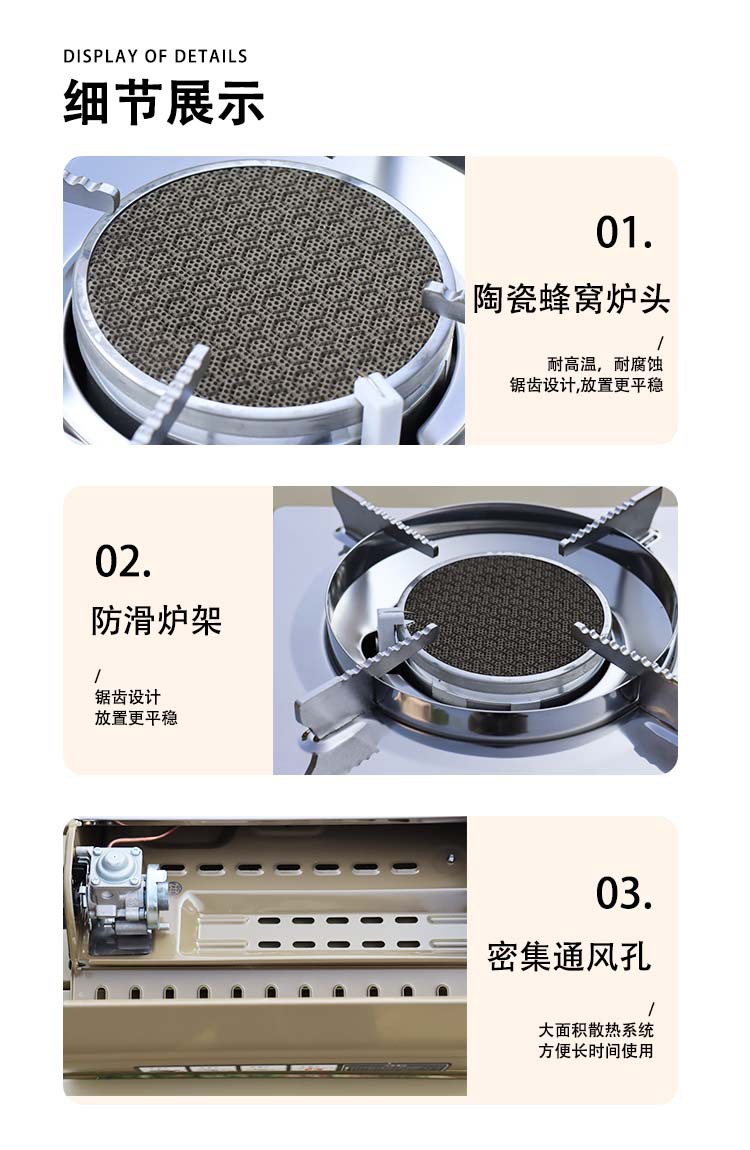 DISPLAY OF DETAILS
细节展示

01.
陶瓷蜂窝炉头
/
耐高温，耐腐蚀
锯齿设计,放置更平稳

02.
防滑炉架
/
锯齿设计
放置更平稳

03.
密集通风孔
/
大面积散热系统
方便长时间使用