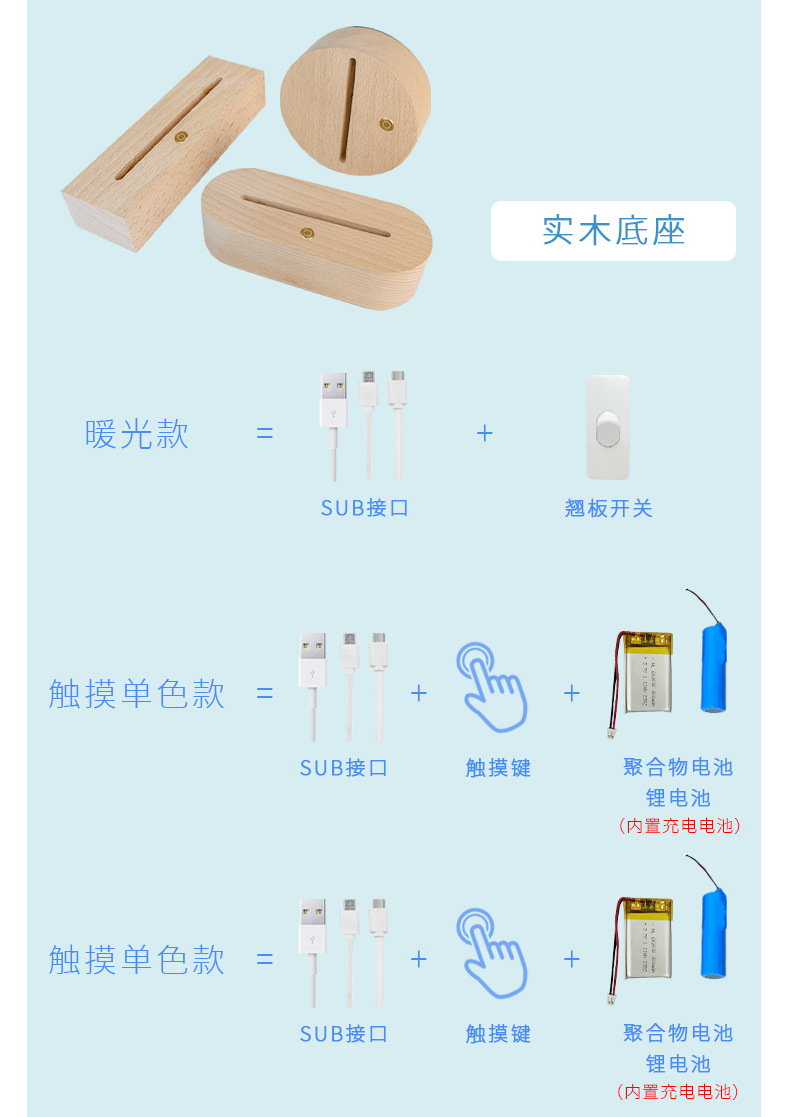 实木底座

暖光款 = SUB接口 + 翘板开关

触摸单色款 = SUB接口 + 触摸键 + 聚合物电池 锂电池 （内置充电电池）

触摸单色款 = SUB接口 + 触摸键 + 聚合物电池 锂电池 （内置充电电池）