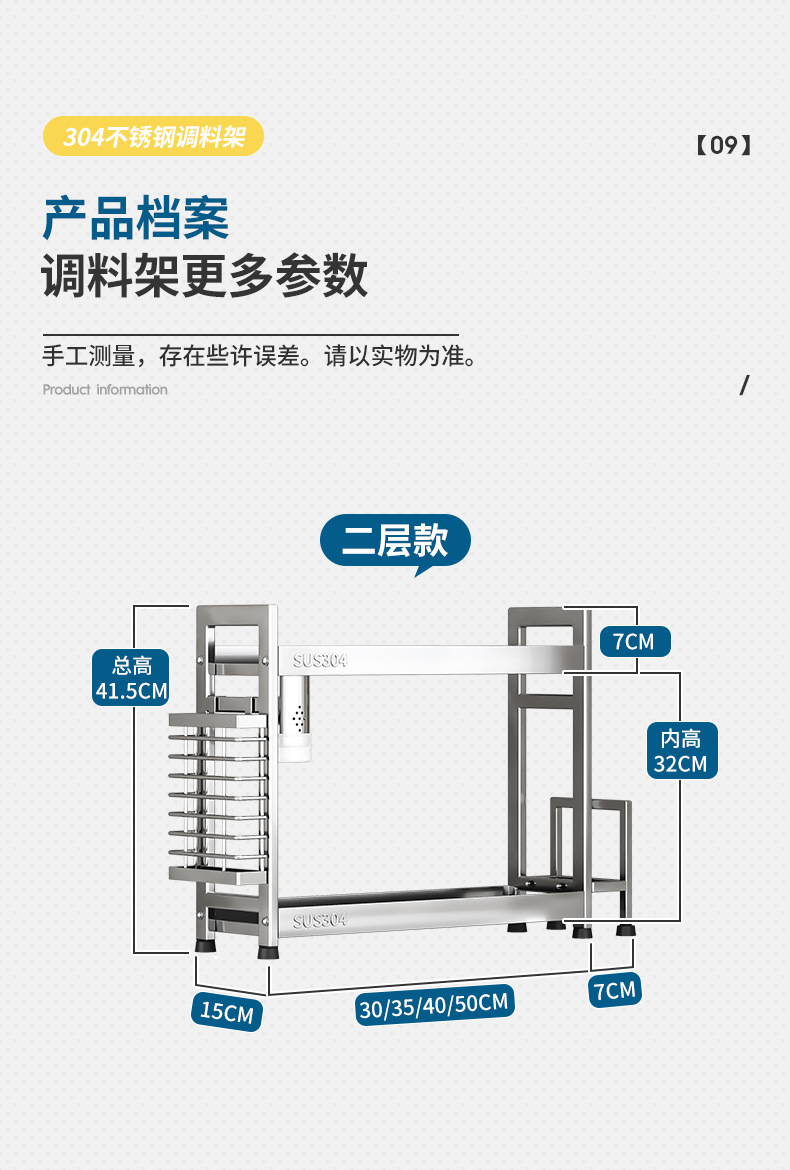 304不锈钢调料架

【09】

产品档案
调料架更多参数

手工测量，存在些许误差。请以实物为准。
Product information

/

二层款

总高
41.5CM

SUS304

7CM

内高
32CM

SUS304

15CM

30/35/40/50CM

7CM