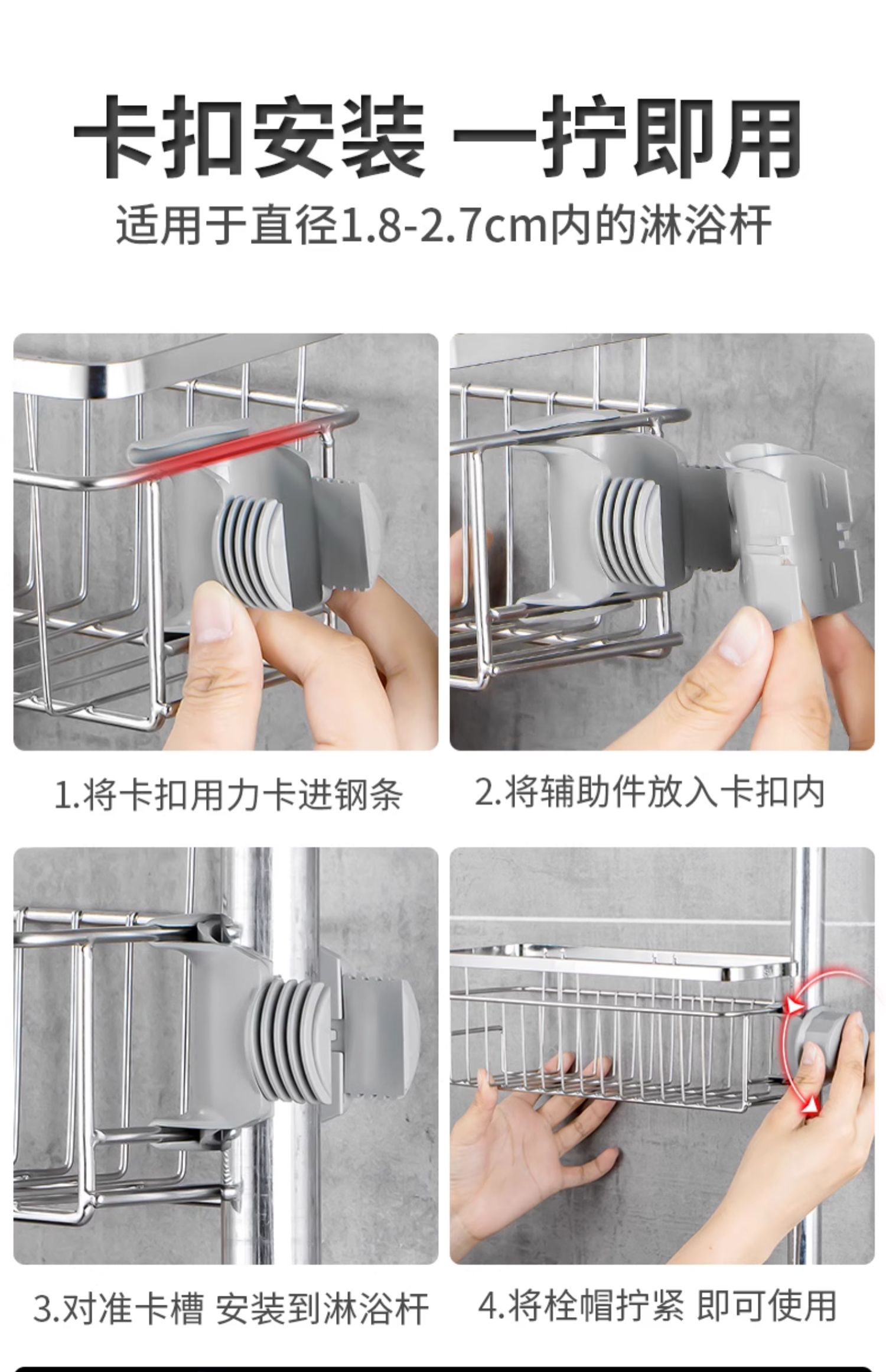 卡扣安装 一拧即用

适用于直径1.8-2.7cm内的淋浴杆

1.将卡扣用力卡进钢条

2.将辅助件放入卡扣内

3.对准卡槽 安装到淋浴杆

4.将栓帽拧紧 即可使用