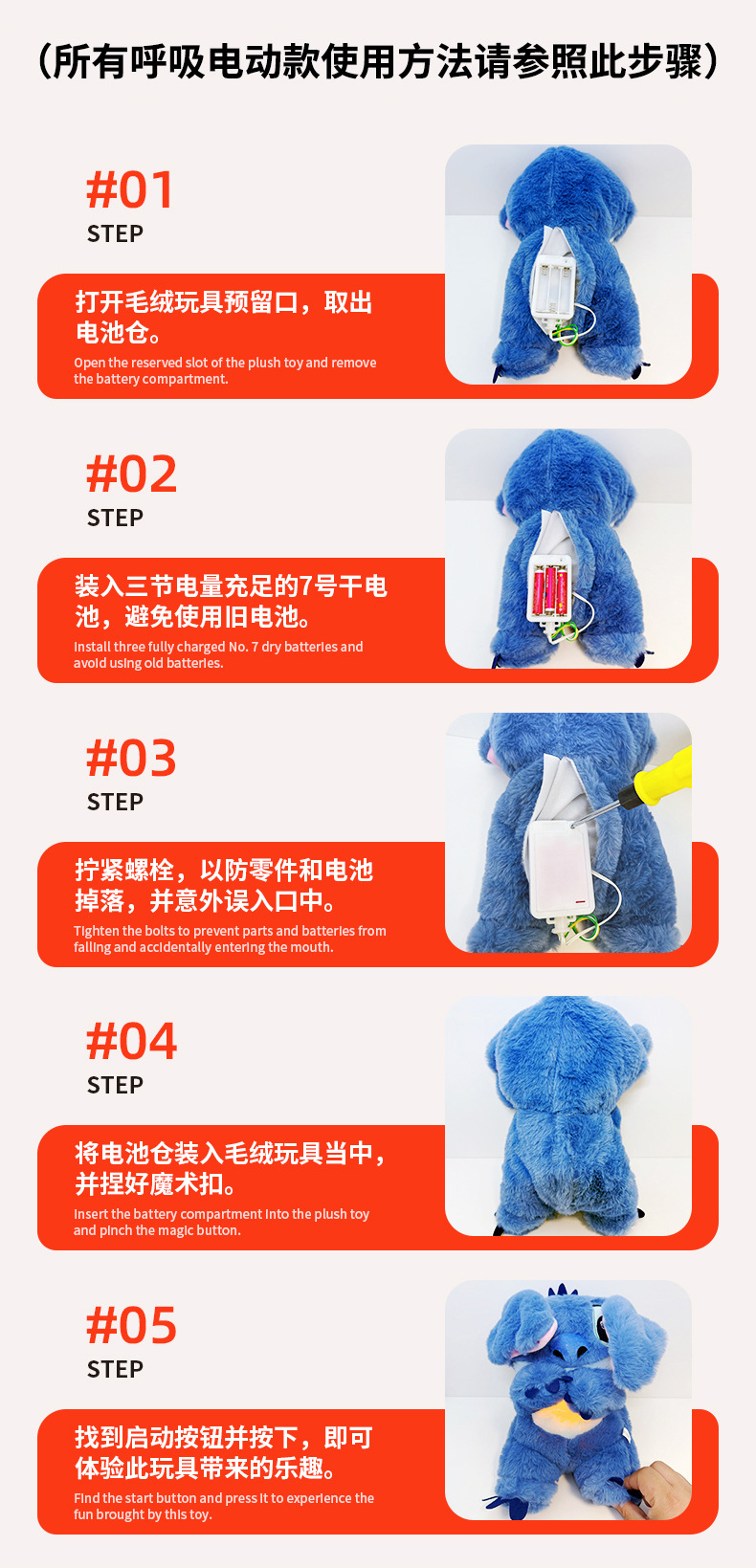 （所有呼吸电动款使用方法请参照此步骤）

#01
STEP

打开毛绒玩具预留口，取出电池仓。
Open the reserved slot of the plush toy and remove the battery compartment.

#02
STEP

装入三节电量充足的7号干电池，避免使用旧电池。
Install three fully charged No. 7 dry batteries and avoid using old batteries.

#03
STEP

拧紧螺栓，以防零件和电池掉落，并意外误入口中。
Tighten the bolts to prevent parts and batteries from falling and accidentally entering the mouth.

#04
STEP

将电池仓装入毛绒玩具当中，并捏好魔术扣。
Insert the battery compartment into the plush toy and pinch the magic button.

#05
STEP

找到启动按钮并按下，即可体验此玩具带来的乐趣。
Find the start button and press it to experience the fun brought by this toy.