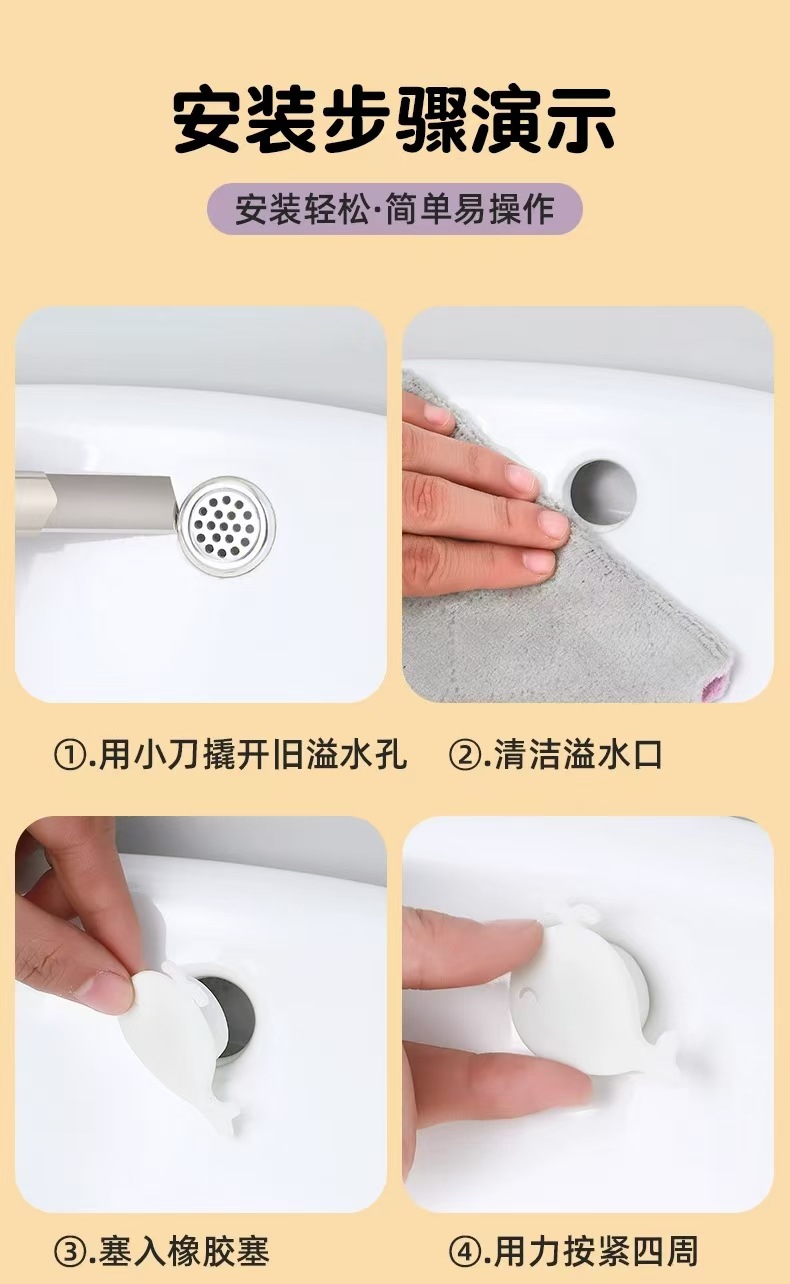 安装步骤演示

安装轻松·简单易操作

①.用小刀撬开旧溢水孔

②.清洁溢水口

③.塞入橡胶塞

④.用力按紧四周