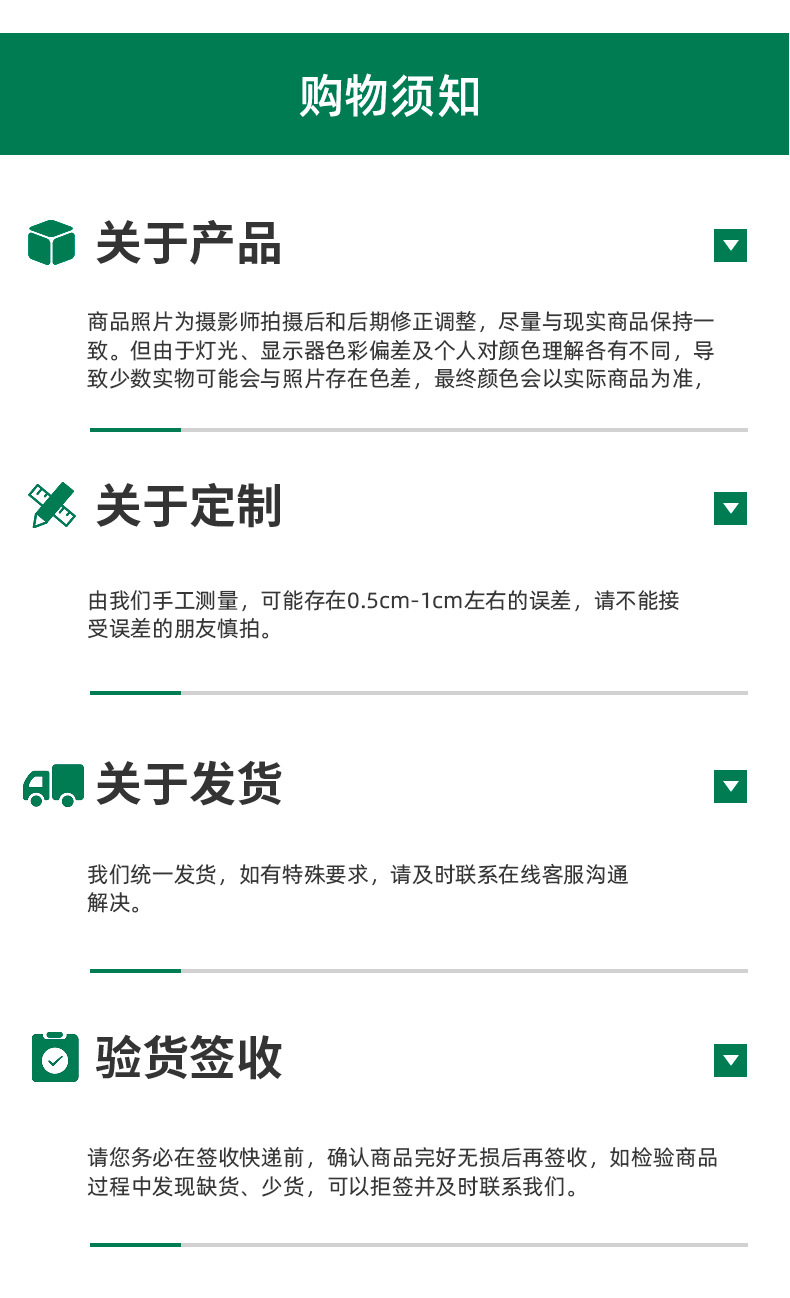 购物须知

关于产品

商品照片为摄影师拍摄后和后期修正调整，尽量与现实商品保持一致。但由于灯光、显示器色彩偏差及个人对颜色理解各有不同，导致少数实物可能会与照片存在色差，最终颜色会以实际商品为准，

关于定制

由我们手工测量，可能存在0.5cm-1cm左右的误差，请不能接受误差的朋友慎拍。

关于发货

我们统一发货，如有特殊要求，请及时联系在线客服沟通解决。

验货签收

请您务必在签收快递前，确认商品完好无损后再签收，如检验商品过程中发现缺货、少货，可以拒签并及时联系我们。