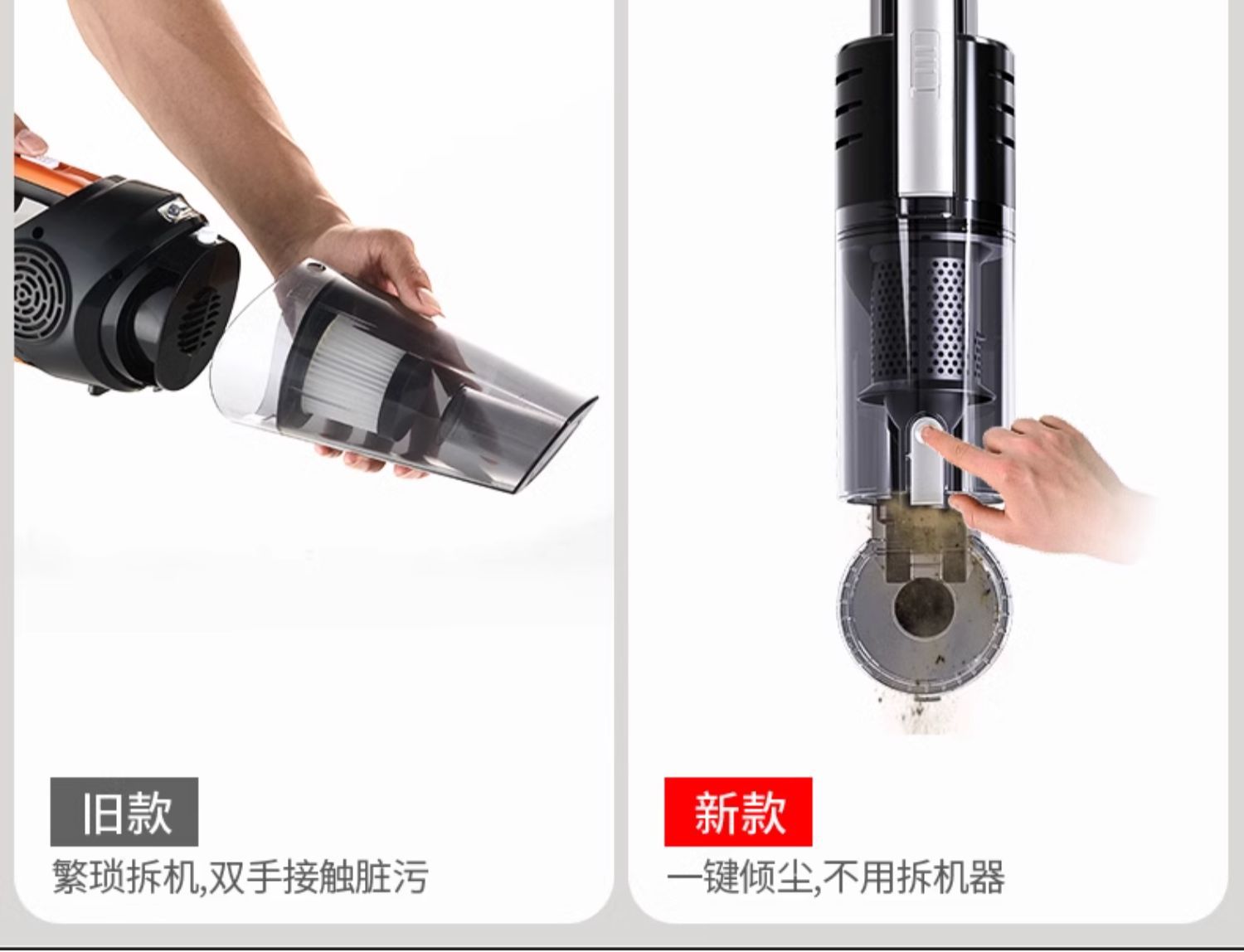 旧款
繁琐拆机,双手接触脏污

新款
一键倾尘,不用拆机器