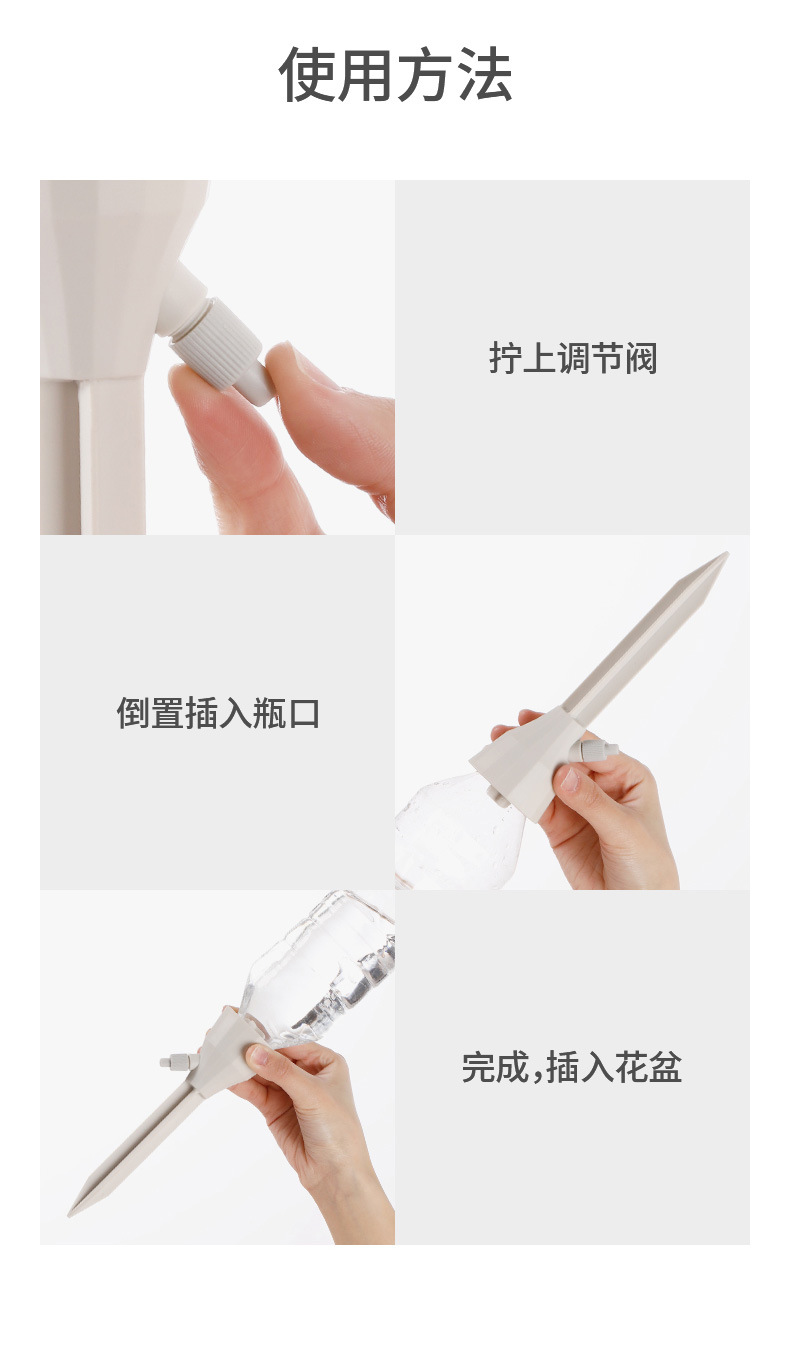 使用方法

拧上调节阀

倒置插入瓶口

完成,插入花盆