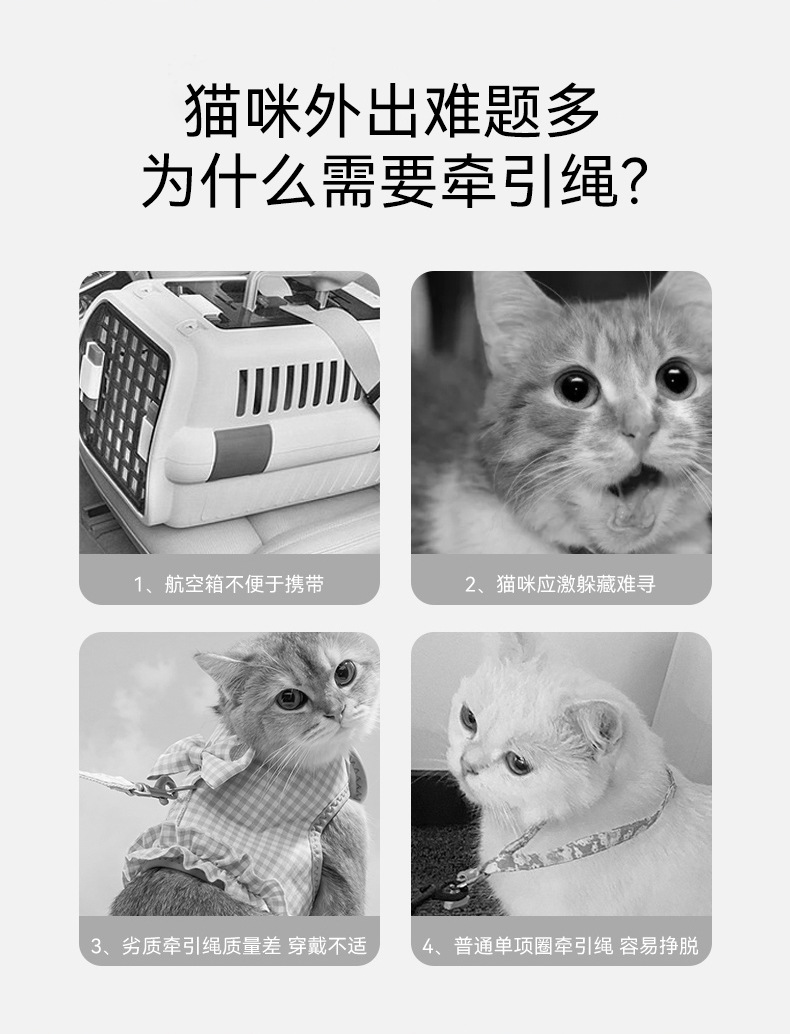 猫咪外出难题多
为什么需要牵引绳?

1、航空箱不便于携带

2、猫咪应激躲藏难寻

3、劣质牵引绳质量差 穿戴不适

4、普通单项圈牵引绳 容易挣脱