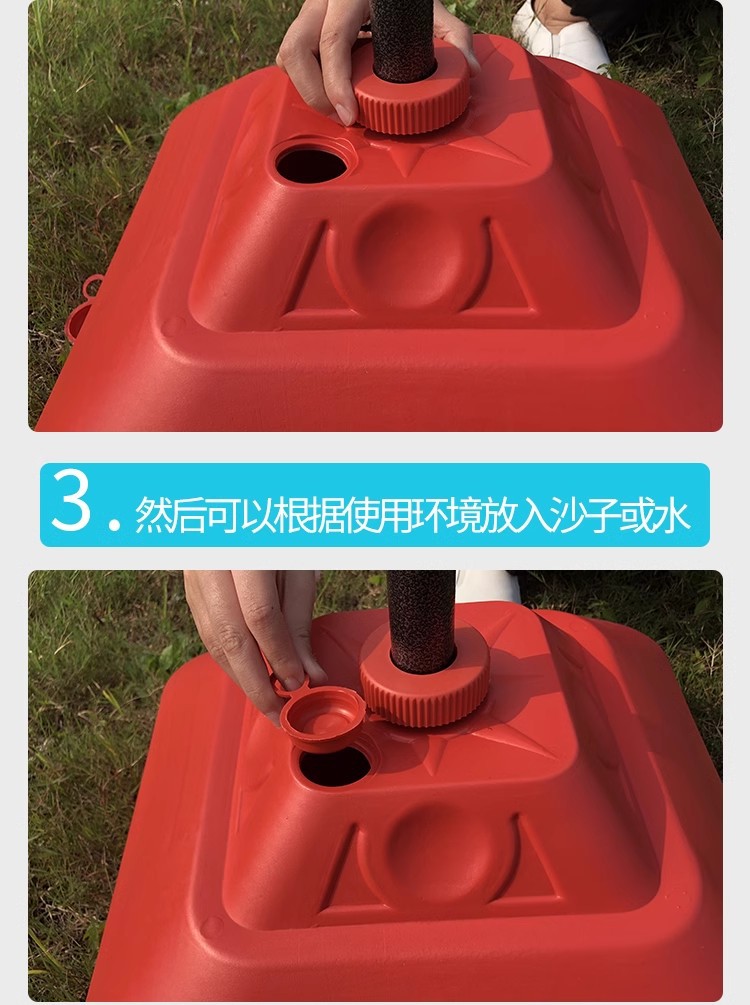 3. 然后可以根据使用环境放入沙子或水