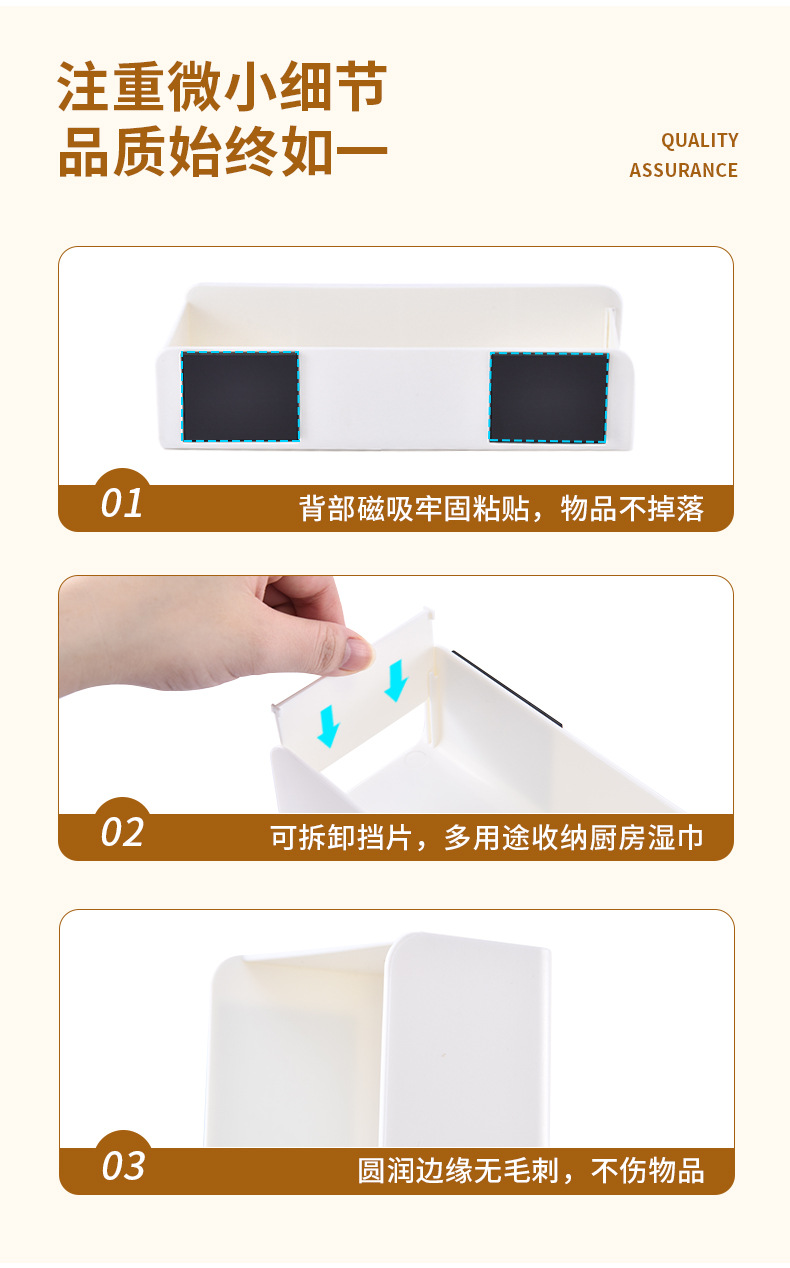 注重微小细节
品质始终如一

QUALITY
ASSURANCE

01
背部磁吸牢固粘贴，物品不掉落

02
可拆卸挡片，多用途收纳厨房湿巾

03
圆润边缘无毛刺，不伤物品