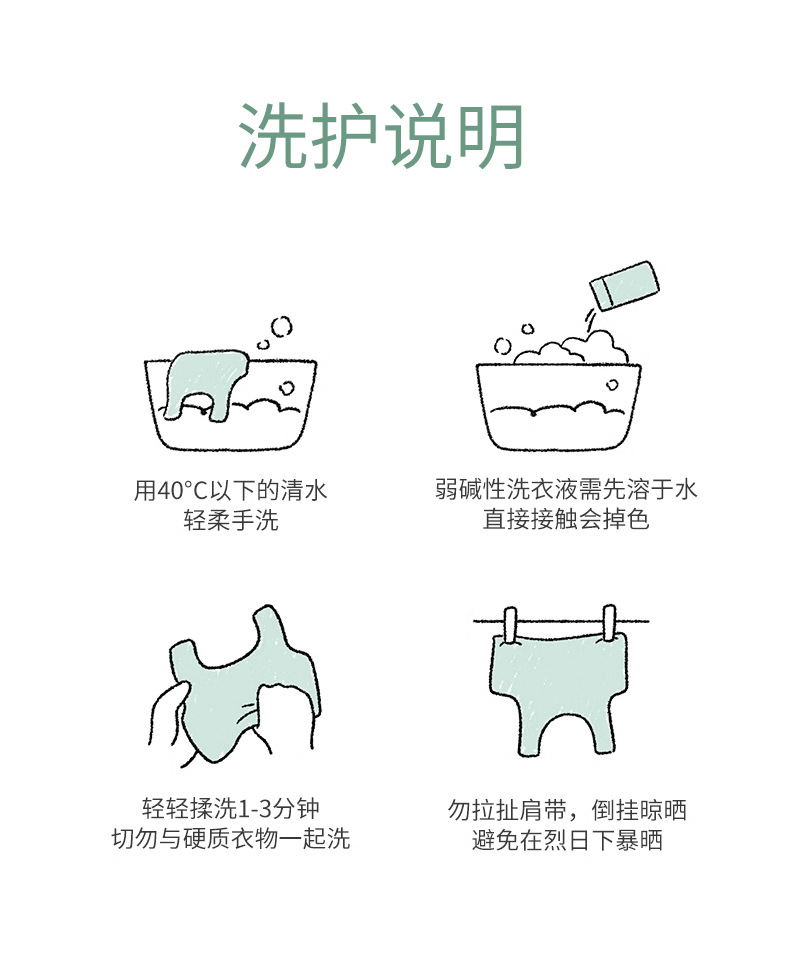 洗护说明

用40°C以下的清水
轻柔手洗

弱碱性洗衣液需先溶于水
直接接触会掉色

轻轻揉洗1-3分钟
切勿与硬质衣物一起洗

勿拉扯肩带，倒挂晾晒
避免在烈日下暴晒