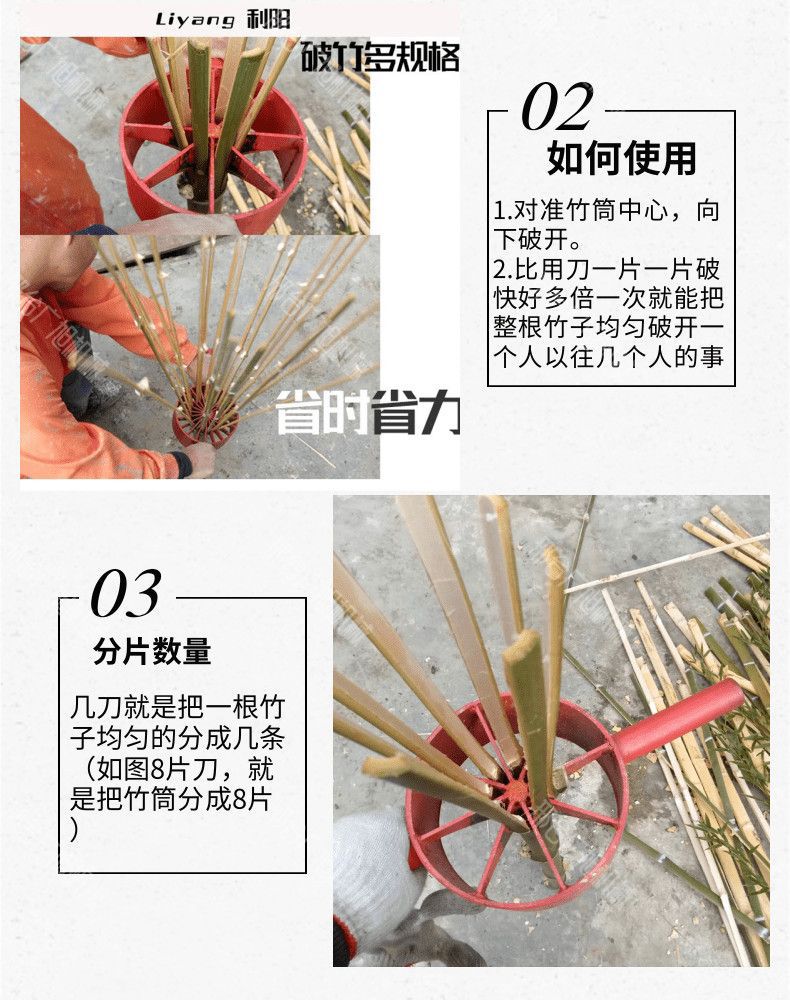 Liyang 利阳

破竹多规格

省时省力

02
如何使用

1.对准竹筒中心，向下破开。
2.比用刀一片一片破快好多倍一次就能把整根竹子均匀破开一个人以往几个人的事

03
分片数量

几刀就是把一根竹子均匀的分成几条（如图8片刀，就是把竹筒分成8片）