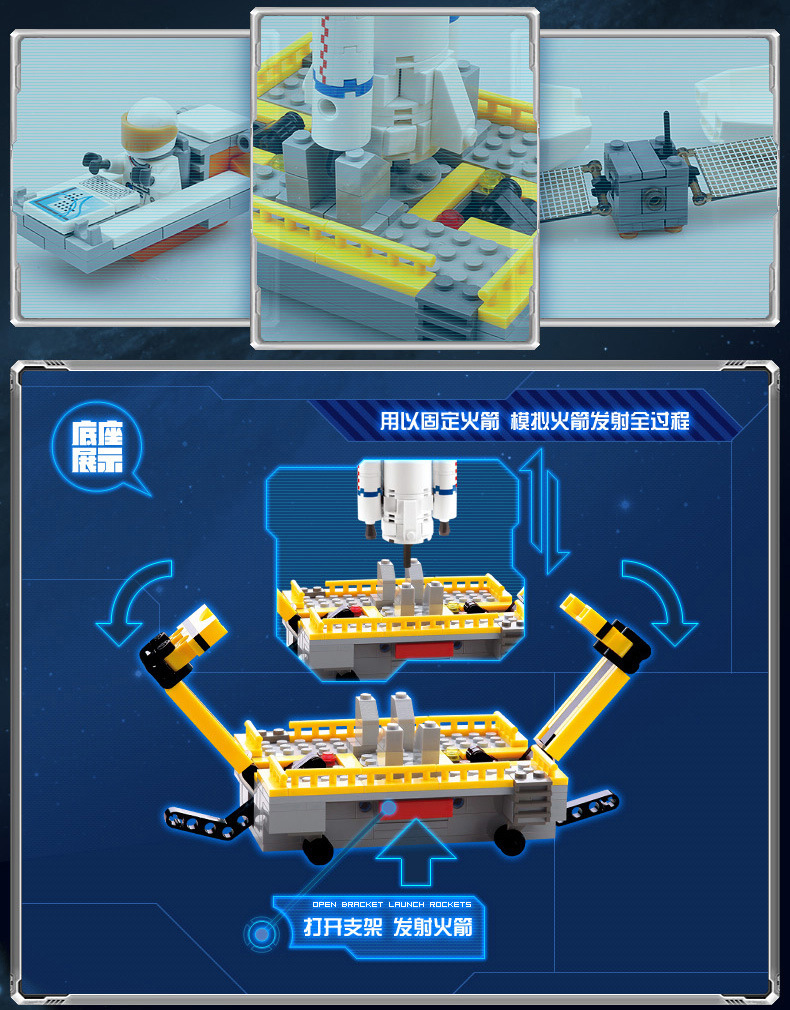 底座展示

用以固定火箭 模拟火箭发射全过程

OPEN BRACKET LAUNCH ROCKETS
打开支架 发射火箭