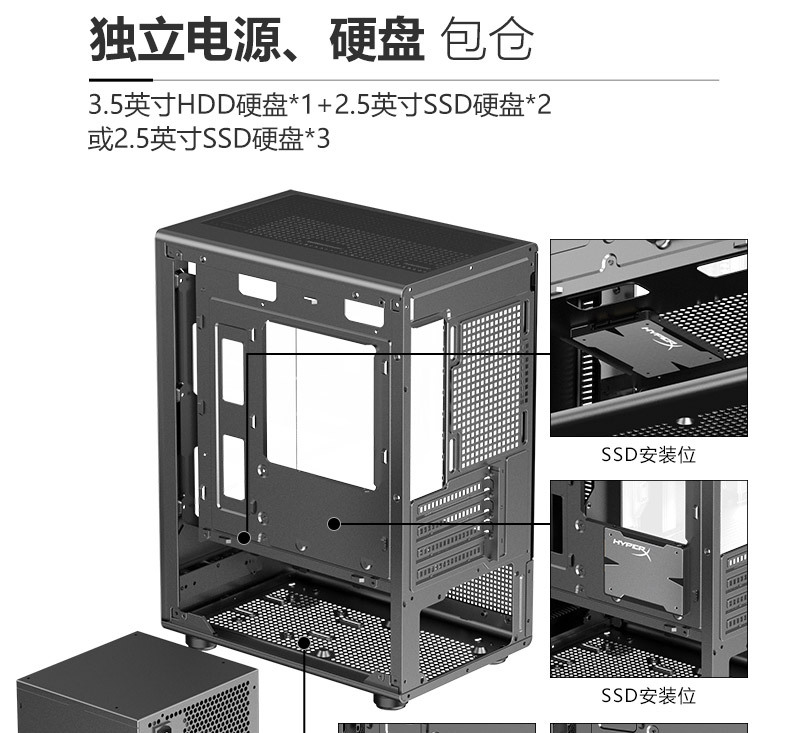 独立电源、硬盘 包仓

3.5英寸HDD硬盘*1+2.5英寸SSD硬盘*2
或2.5英寸SSD硬盘*3

HYPERX

SSD安装位

HYPERX

SSD安装位