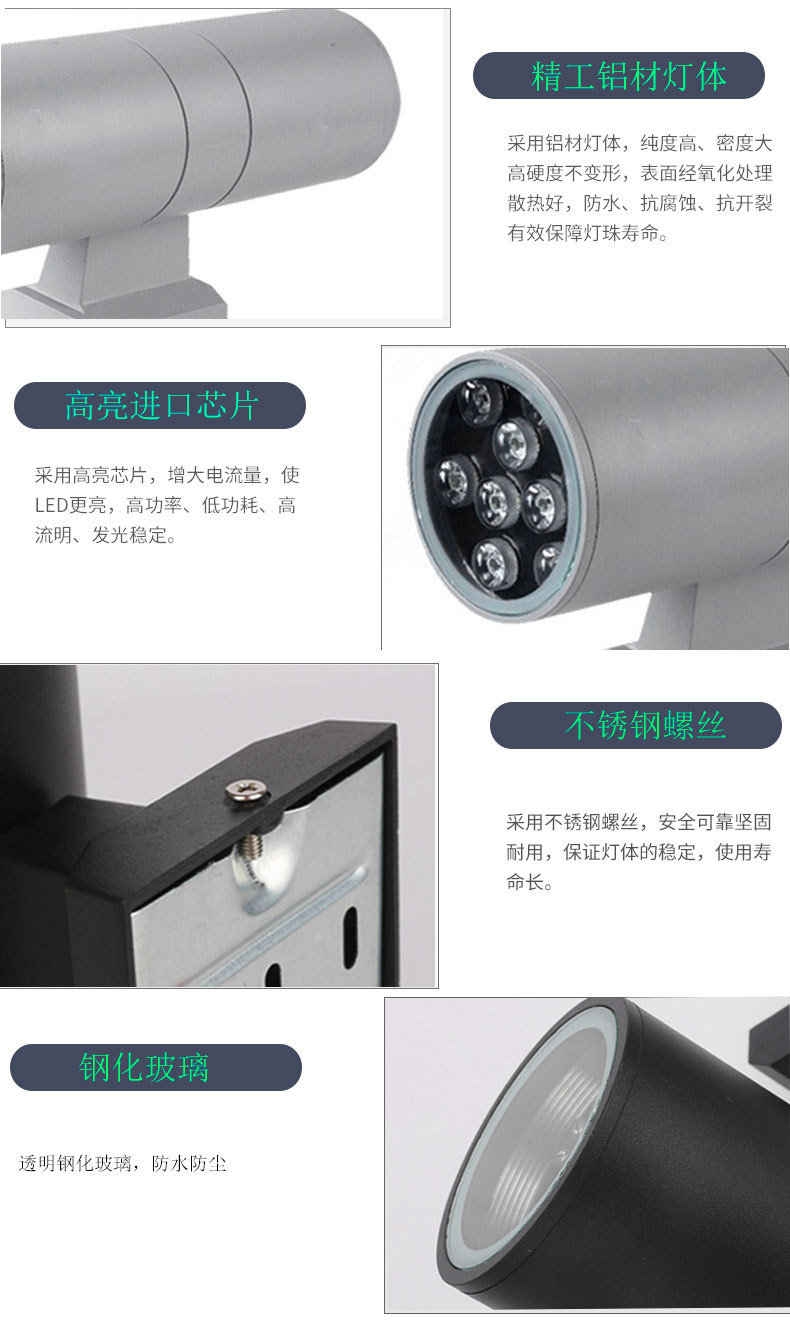 精工铝材灯体

采用铝材灯体，纯度高、密度大高硬度不变形，表面经氧化处理散热好，防水、抗腐蚀、抗开裂有效保障灯珠寿命。

高亮进口芯片

采用高亮芯片，增大电流量，使LED更亮，高功率、低功耗、高流明、发光稳定。

不锈钢螺丝

采用不锈钢螺丝，安全可靠坚固耐用，保证灯体的稳定，使用寿命长。

钢化玻璃

透明钢化玻璃，防水防尘