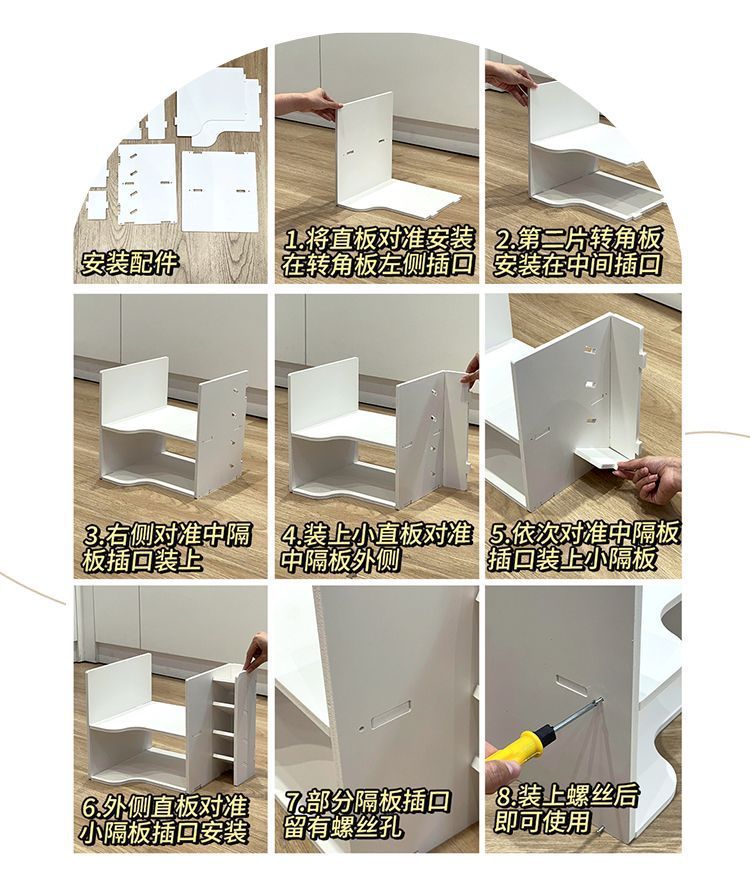 安装配件

1.将直板对准安装在转角板左侧插口

2.第二片转角板安装在中间插口

3.右侧对准中隔板插口装上

4.装上小直板对准中隔板外侧

5.依次对准中隔板插口装上小隔板

6.外侧直板对准小隔板插口安装

7.部分隔板插口留有螺丝孔

8.装上螺丝后即可使用