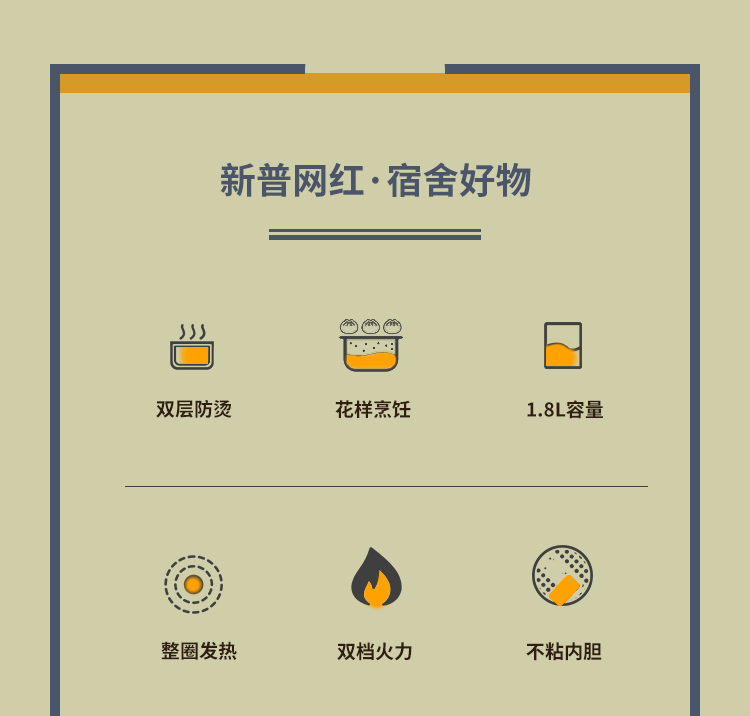 新普网红·宿舍好物

双层防烫

花样烹饪

1.8L容量

整圈发热

双档火力

不粘内胆