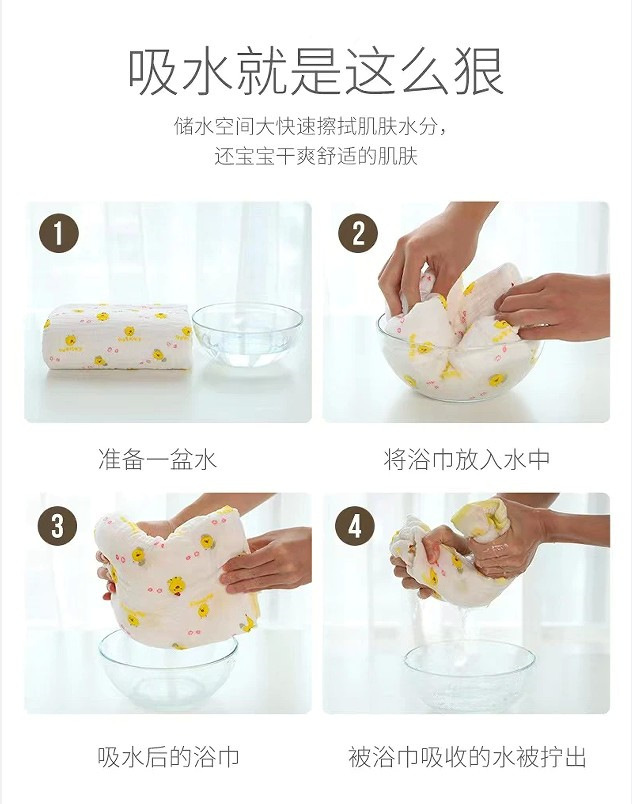 吸水就是这么狠

储水空间大快速擦拭肌肤水分，
还宝宝干爽舒适的肌肤

1

准备一盆水

2

将浴巾放入水中

3

吸水后的浴巾

4

被浴巾吸收的水被拧出