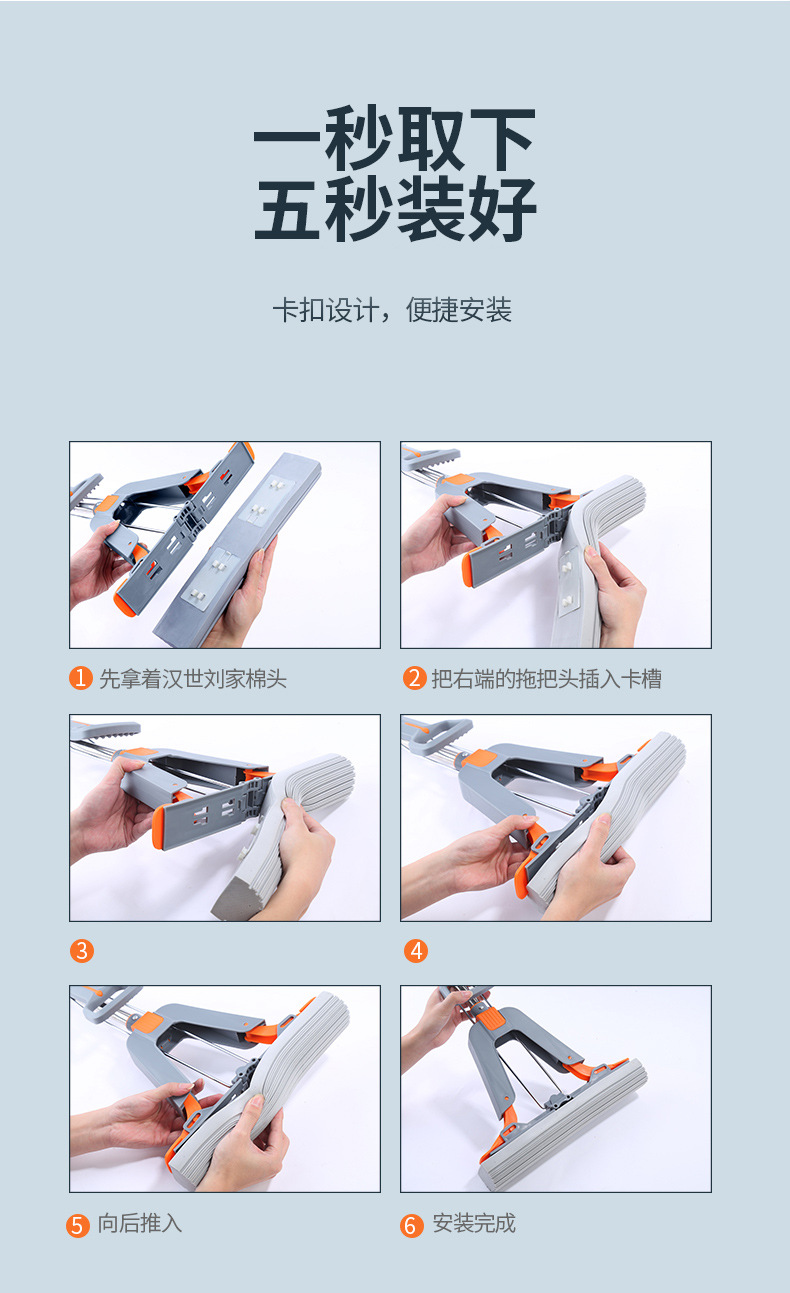 一秒取下
五秒装好

卡扣设计，便捷安装

1 先拿着汉世刘家棉头

2 把右端的拖把头插入卡槽

3

4

5 向后推入

6 安装完成