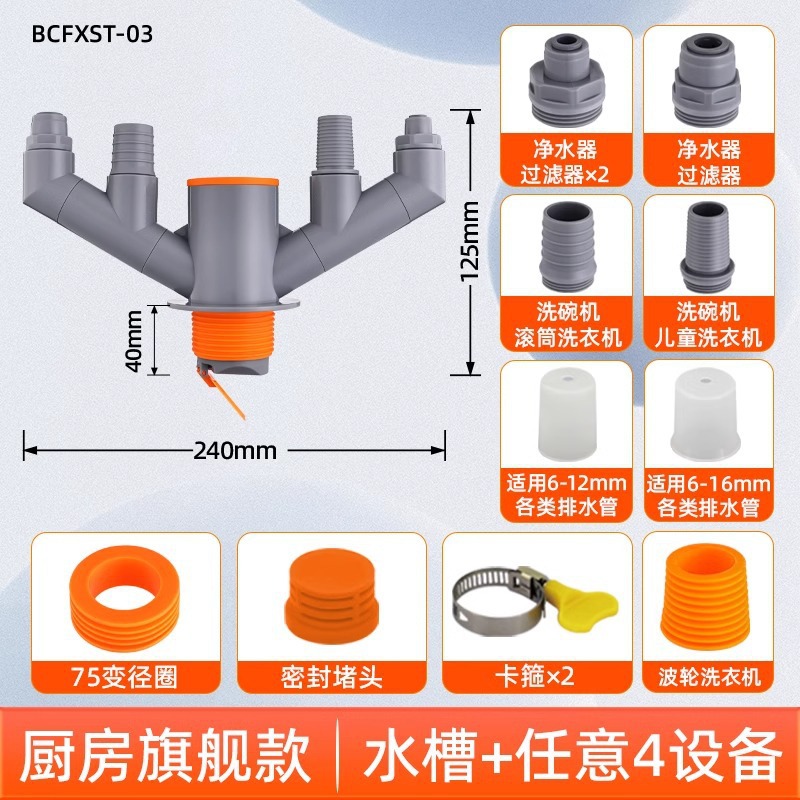 BCFXST-03

125mm

40mm

240mm

净水器
过滤器×2

净水器
过滤器

洗碗机
滚筒洗衣机

洗碗机
儿童洗衣机

适用6-12mm
各类排水管

适用6-16mm
各类排水管

75变径圈

密封堵头

卡箍×2

波轮洗衣机

厨房旗舰款 | 水槽+任意4设备