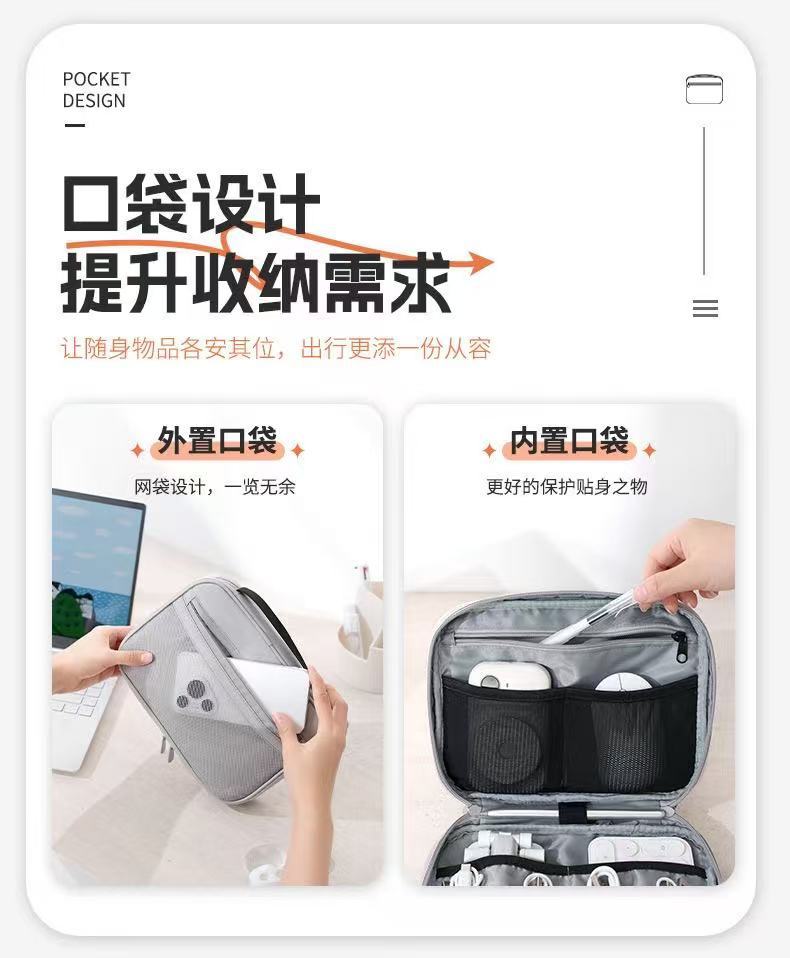 POCKET
DESIGN

口袋设计
提升收纳需求

让随身物品各安其位，出行更添一份从容

外置口袋
网袋设计，一览无余

内置口袋
更好的保护贴身之物