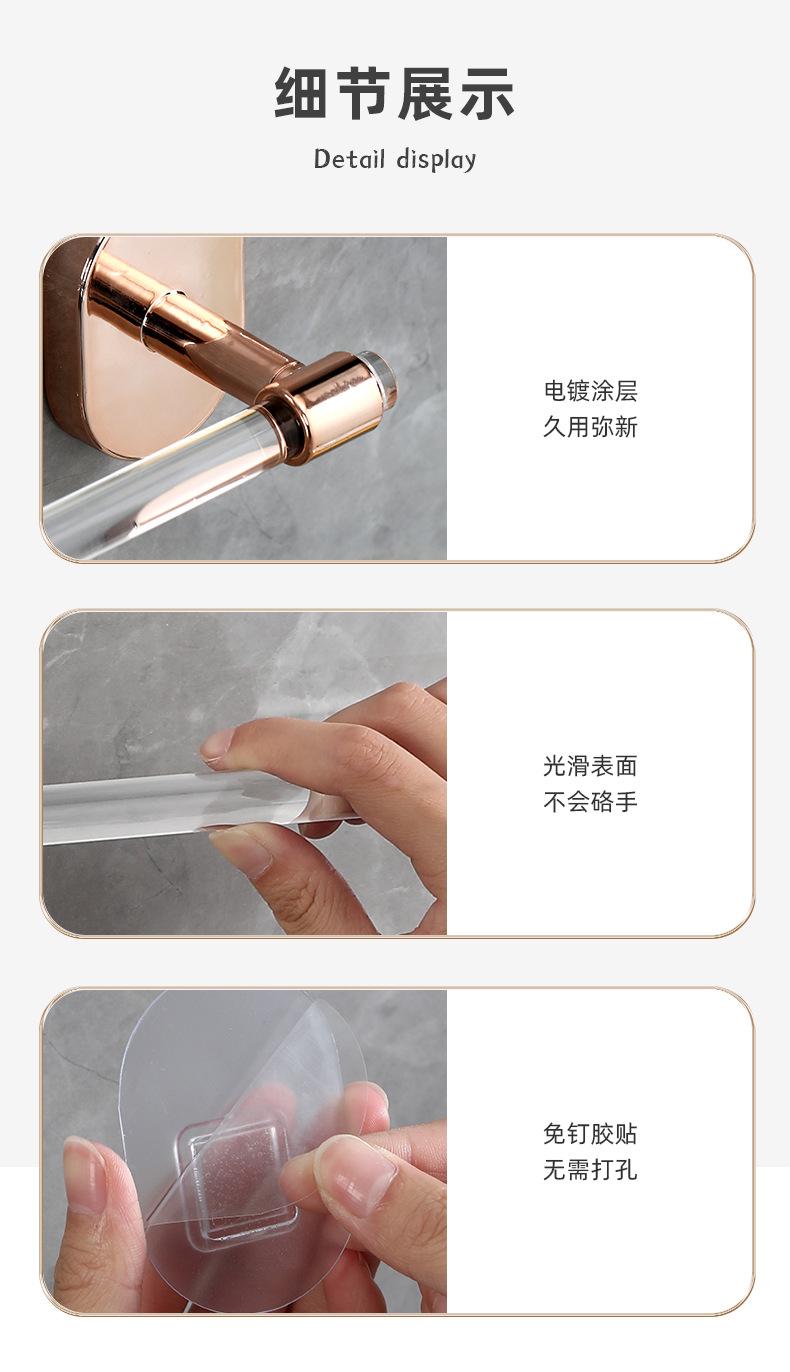 细节展示
Detail display

电镀涂层
久用弥新

光滑表面
不会硌手

免钉胶贴
无需打孔