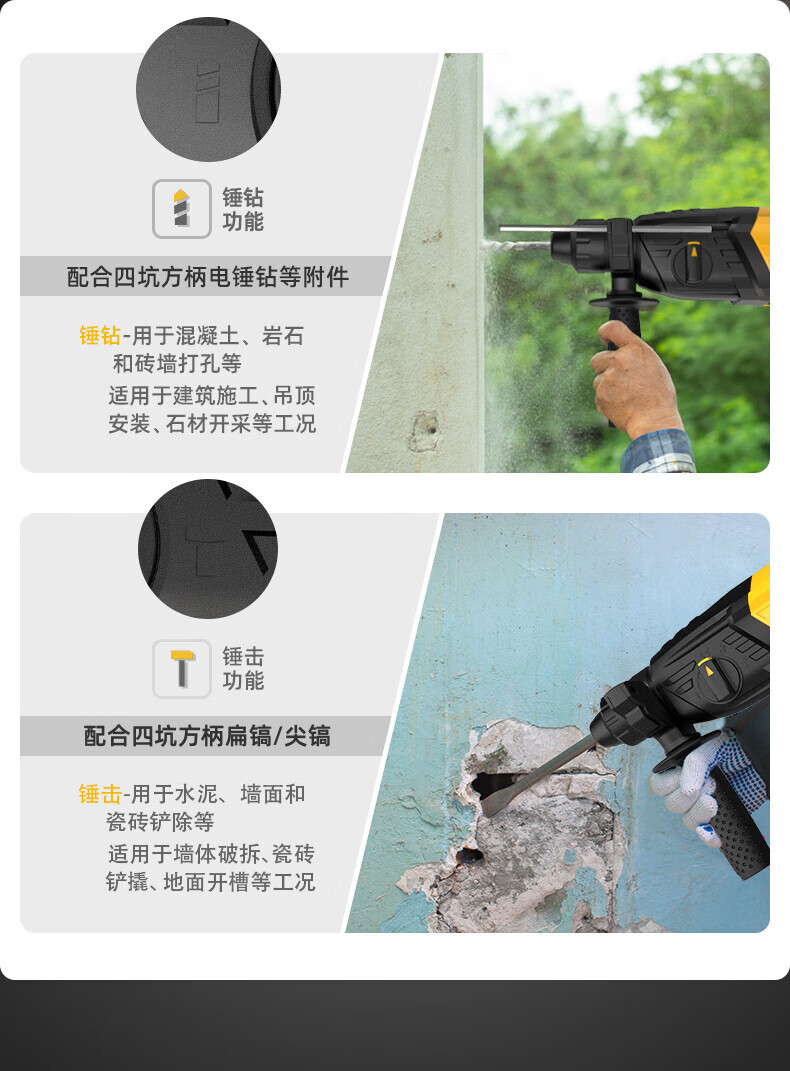 锤钻
功能

配合四坑方柄电锤钻等附件

锤钻-用于混凝土、岩石和砖墙打孔等
适用于建筑施工、吊顶安装、石材开采等工况

锤击
功能

配合四坑方柄扁镐/尖镐

锤击-用于水泥、墙面和瓷砖铲除等
适用于墙体破拆、瓷砖铲撬、地面开槽等工况