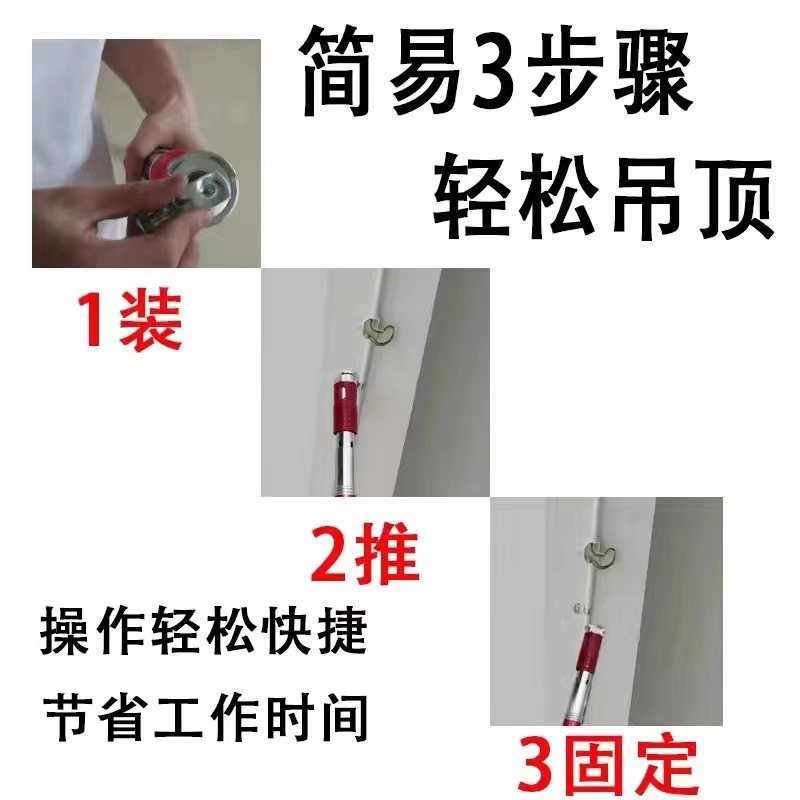 简易3步骤
轻松吊顶

1装

2推

操作轻松快捷
节省工作时间

3固定