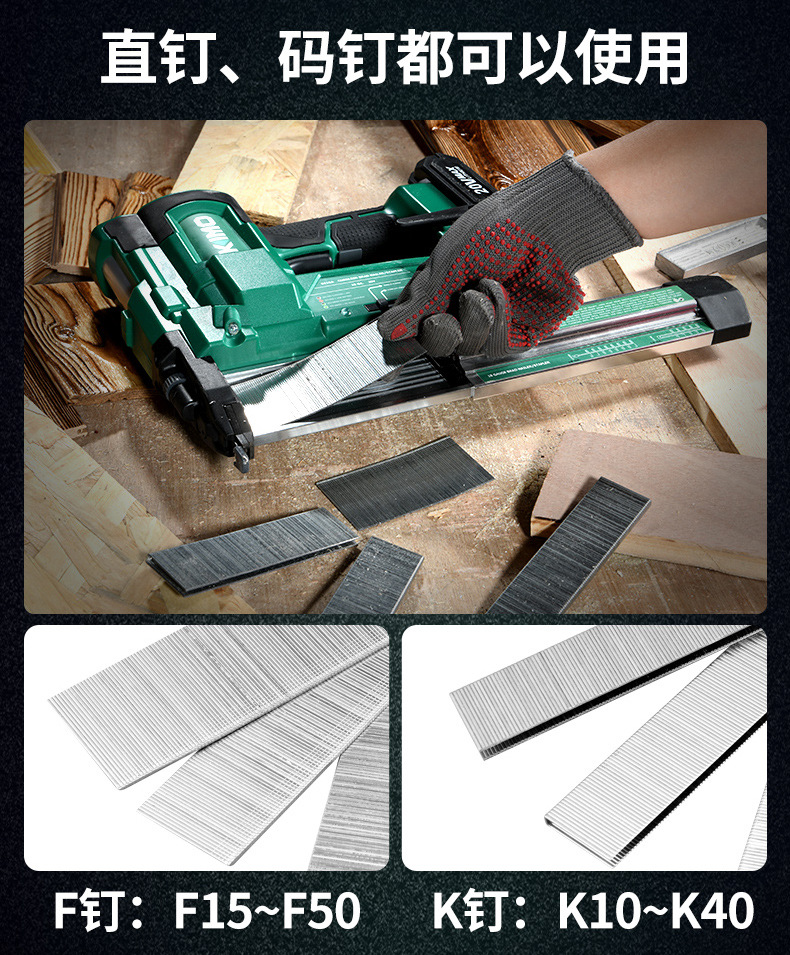 直钉、码钉都可以使用

F钉：F15~F50

K钉：K10~K40