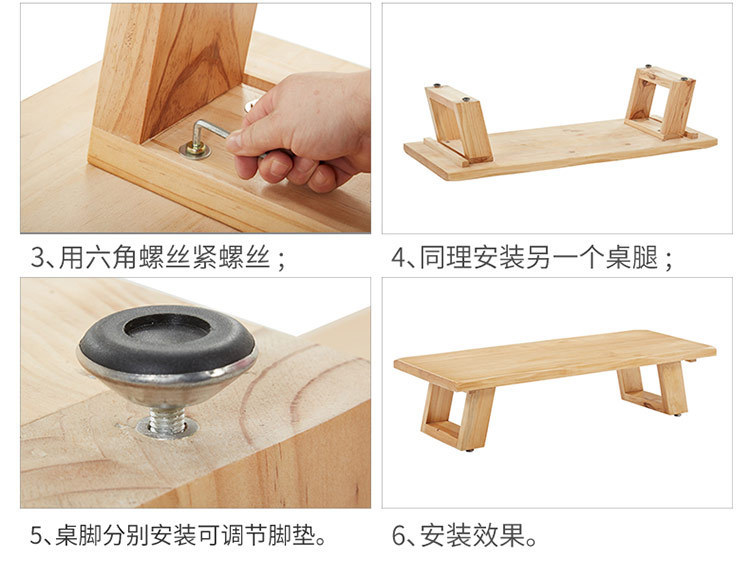 3、用六角螺丝紧螺丝；

4、同理安装另一个桌腿；

5、桌脚分别安装可调节脚垫。

6、安装效果。