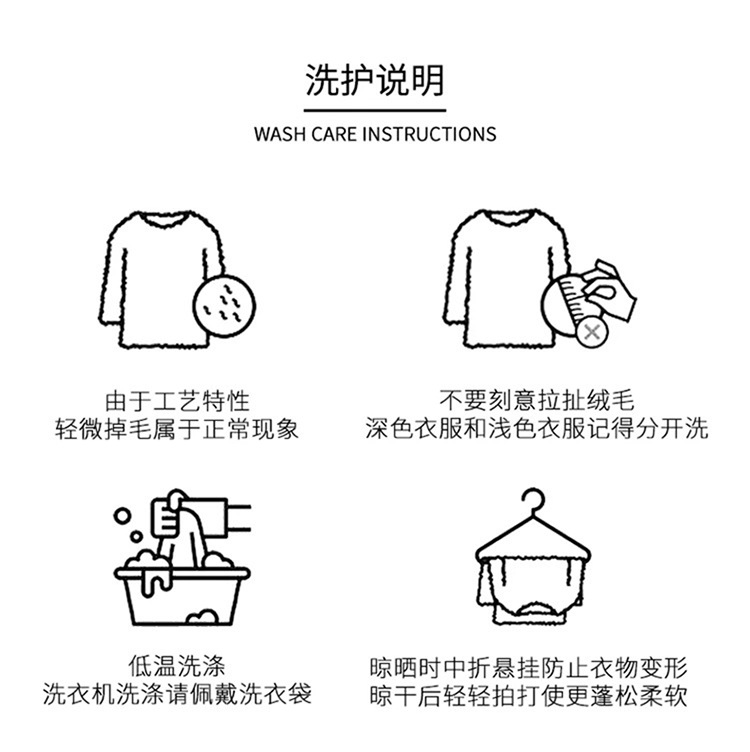 洗护说明

WASH CARE INSTRUCTIONS

由于工艺特性
轻微掉毛属于正常现象

不要刻意拉扯绒毛
深色衣服和浅色衣服记得分开洗

低温洗涤
洗衣机洗涤请佩戴洗衣袋

晾晒时中折悬挂防止衣物变形
晾干后轻轻拍打使更蓬松柔软