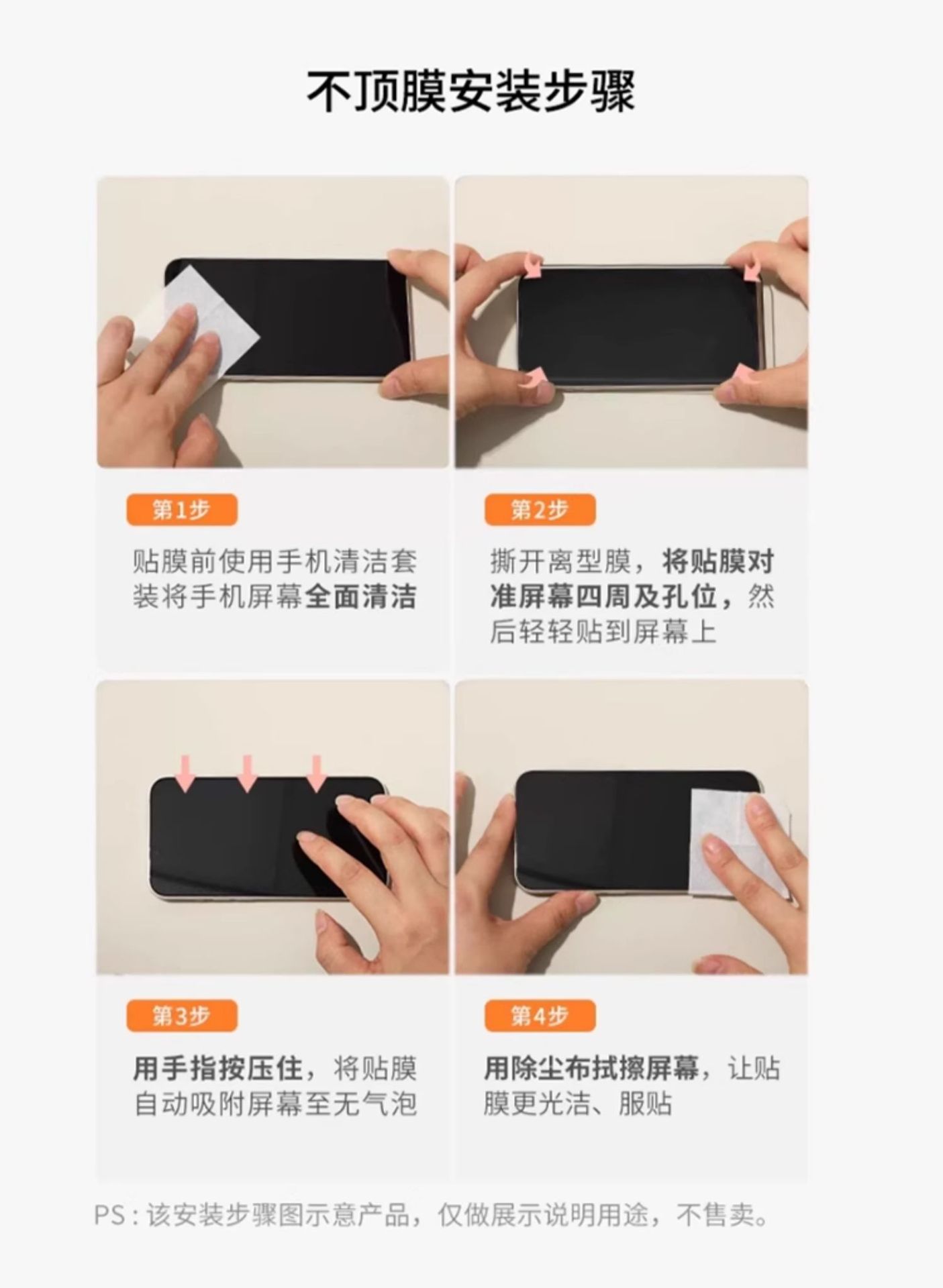 不顶膜安装步骤

第1步

贴膜前使用手机清洁套装将手机屏幕全面清洁

第2步

撕开离型膜，将贴膜对准屏幕四周及孔位，然后轻轻贴到屏幕上

第3步

用手指按压住，将贴膜自动吸附屏幕至无气泡

第4步

用除尘布拭擦屏幕，让贴膜更光洁、服贴

PS：该安装步骤图示意产品，仅做展示说明用途，不售卖。