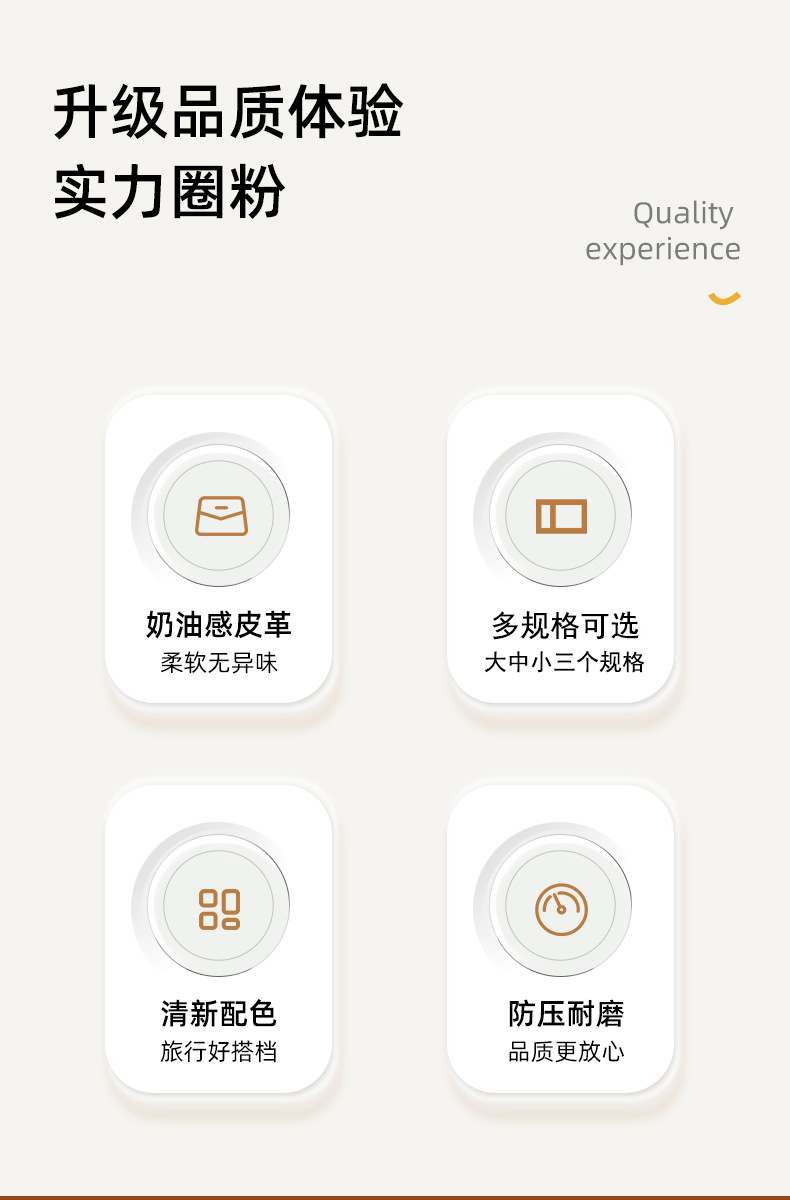 升级品质体验
实力圈粉

Quality
experience

奶油感皮革
柔软无异味

多规格可选
大中小三个规格

清新配色
旅行好搭档

防压耐磨
品质更放心