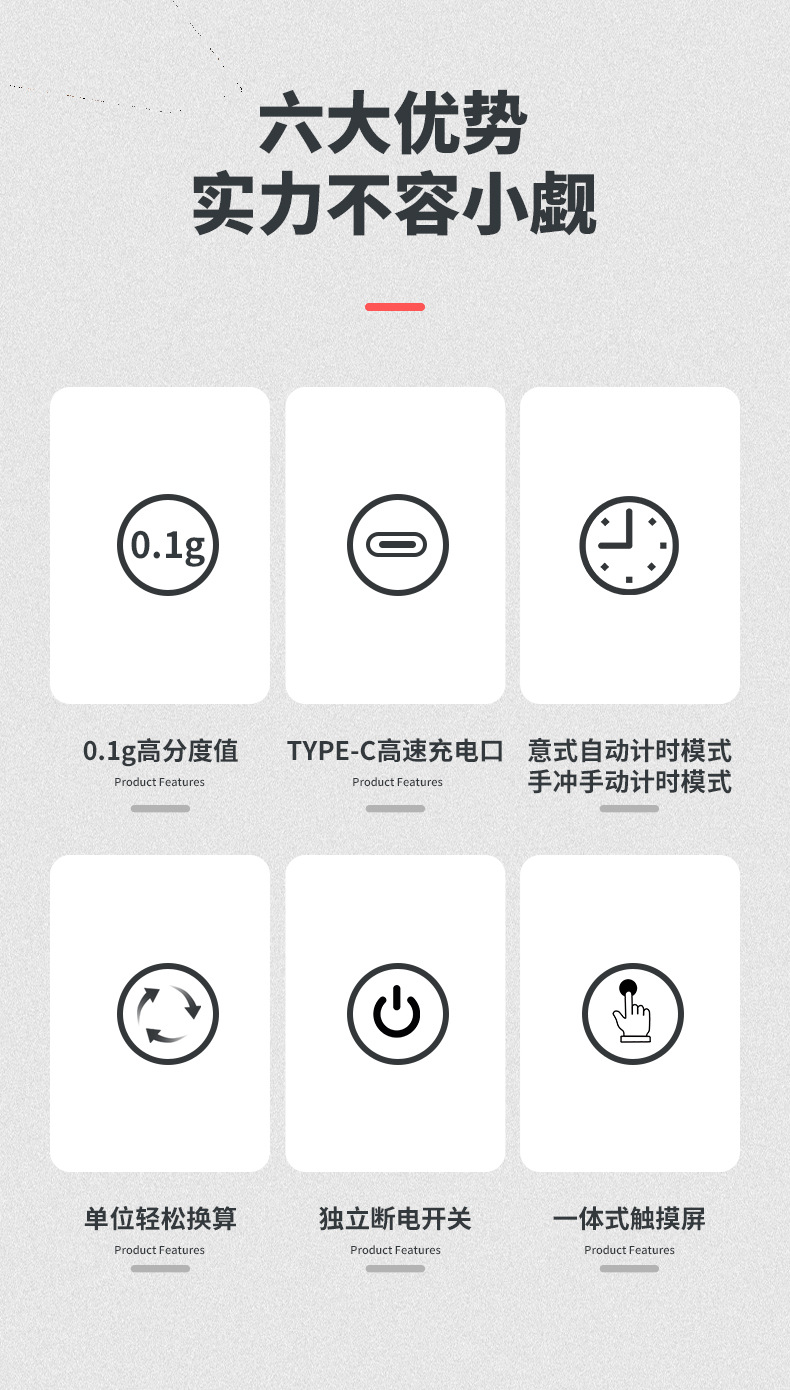 六大优势
实力不容小觑

0.1g

0.1g高分度值
Product Features

TYPE-C高速充电口
Product Features

意式自动计时模式
手冲手动计时模式

单位轻松换算
Product Features

独立断电开关
Product Features

一体式触摸屏
Product Features