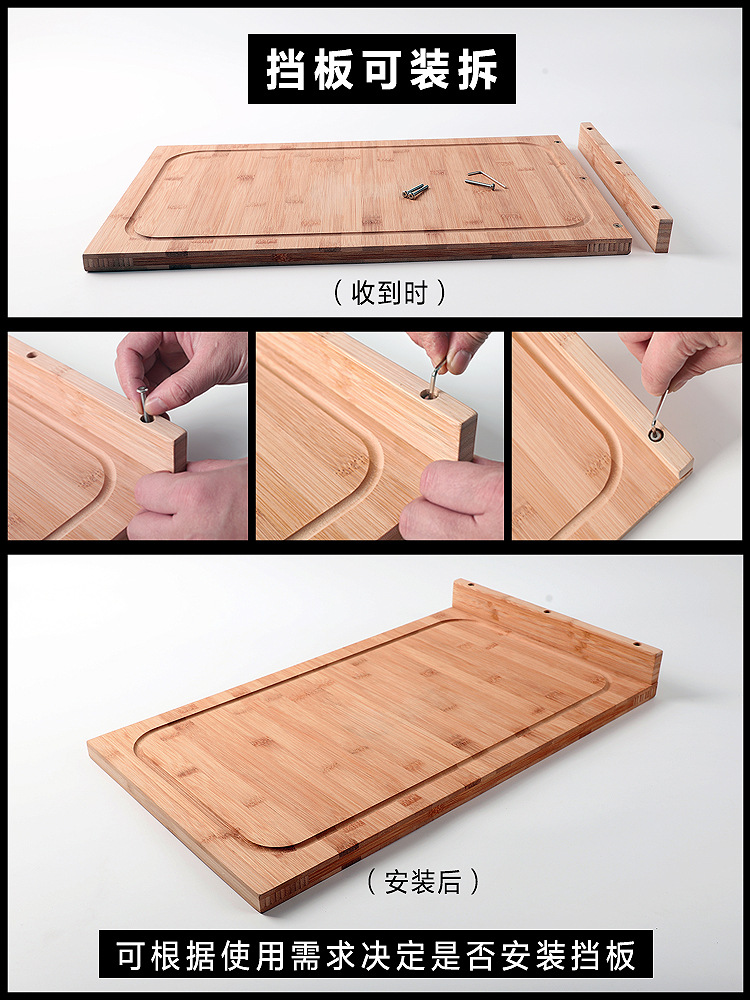 挡板可装拆

（收到时）

（安装后）

可根据使用需求决定是否安装挡板