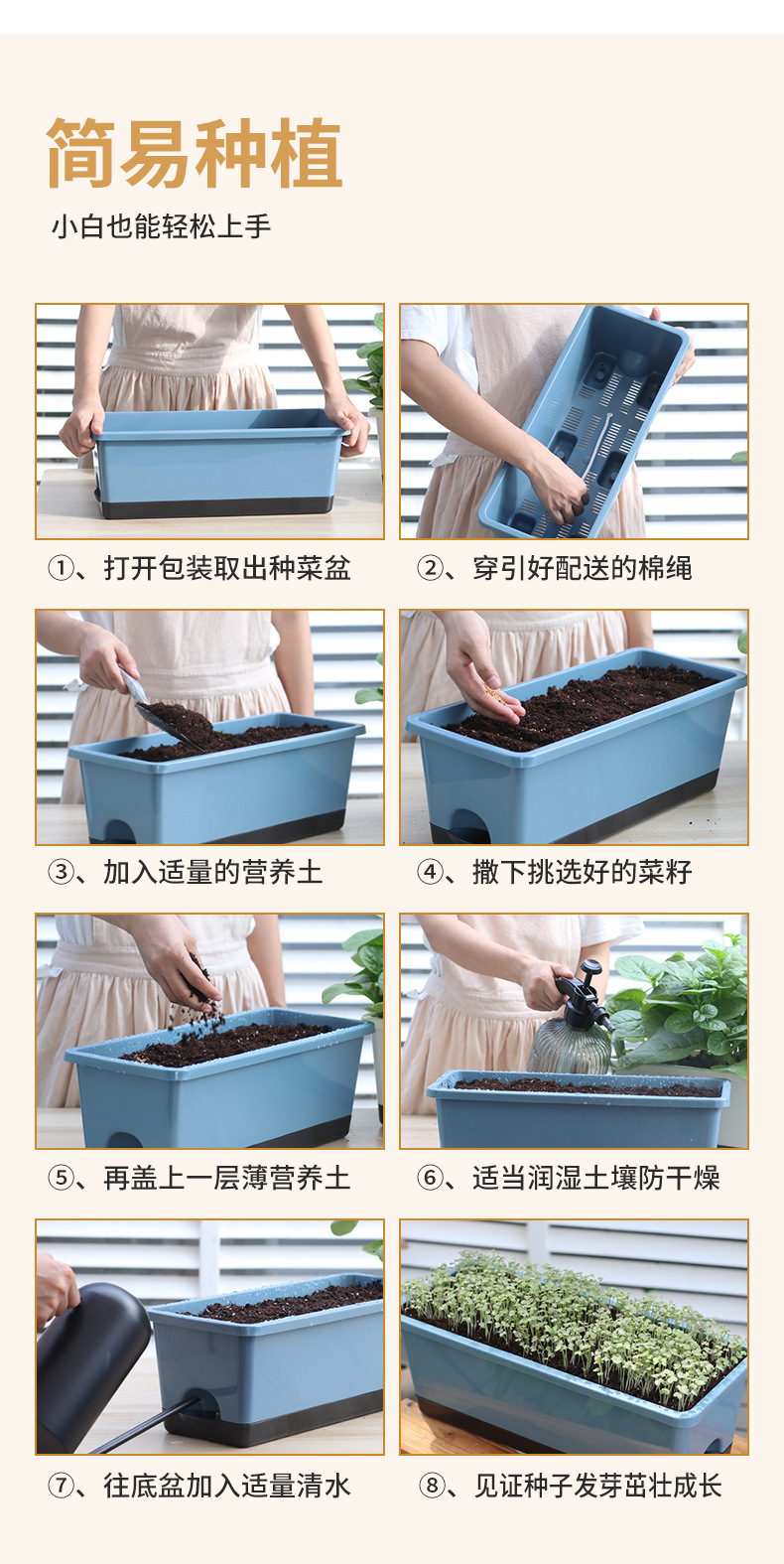 简易种植

小白也能轻松上手

①、打开包装取出种菜盆

②、穿引好配送的棉绳

③、加入适量的营养土

④、撒下挑选好的菜籽

⑤、再盖上一层薄营养土

⑥、适当润湿土壤防干燥

⑦、往底盆加入适量清水

⑧、见证种子发芽茁壮成长