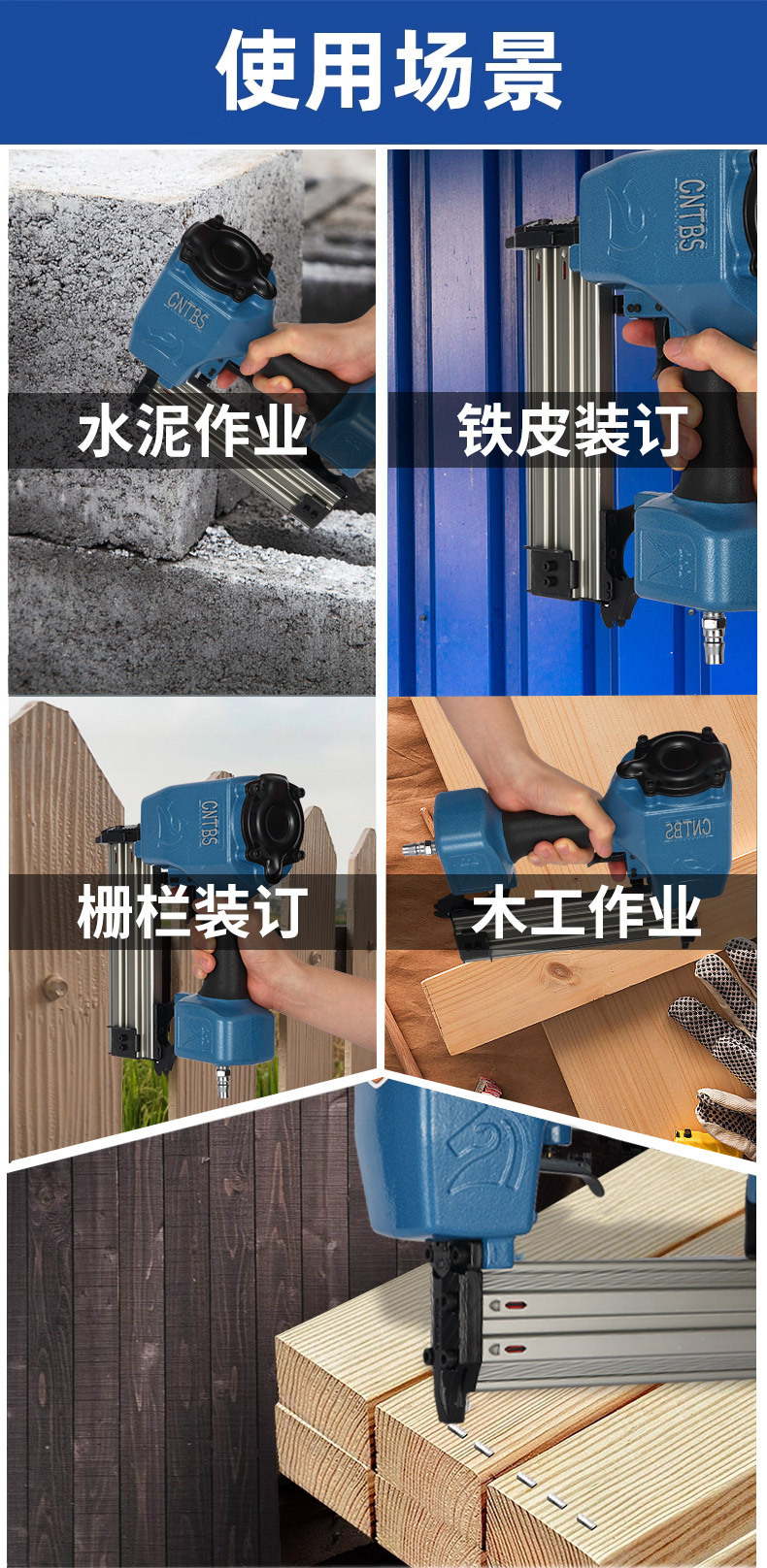 使用场景

CNTBS

水泥作业

CNTBS

铁皮装订

CNTBS

栅栏装订

CNTBS

木工作业