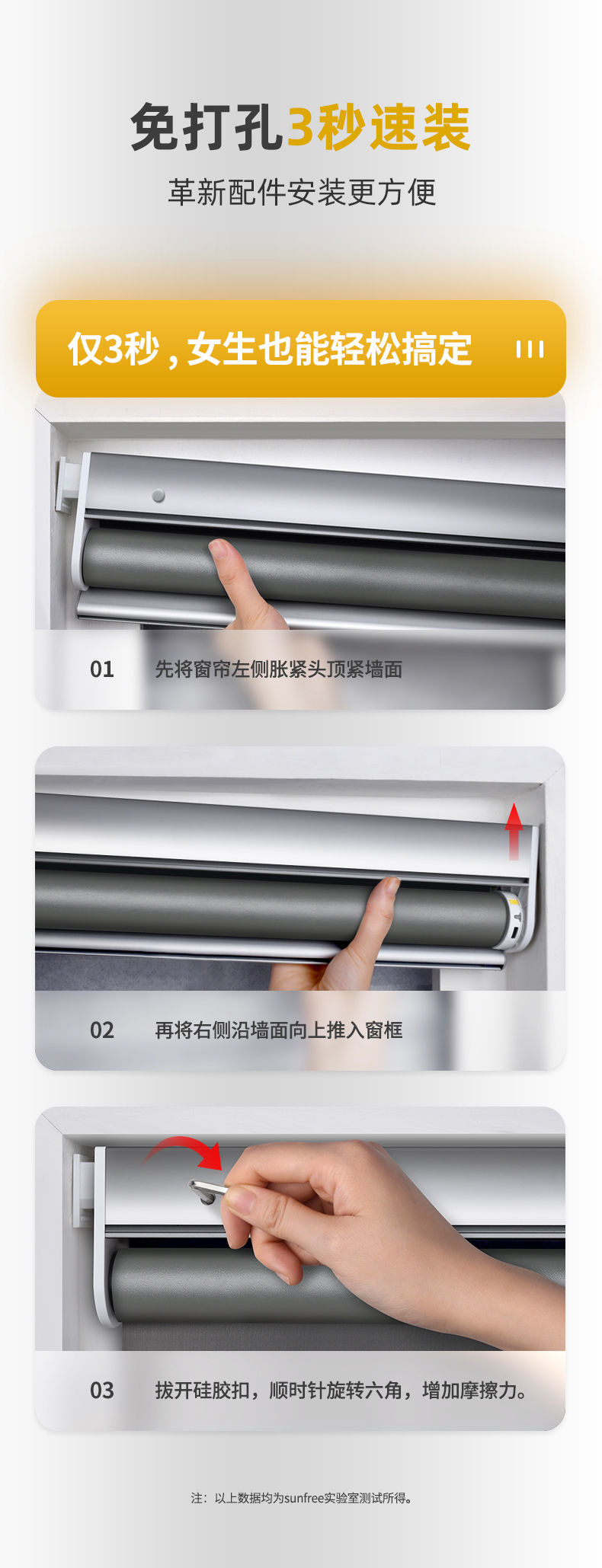 免打孔3秒速装

革新配件安装更方便

仅3秒，女生也能轻松搞定

01 先将窗帘左侧胀紧头顶紧墙面

02 再将右侧沿墙面向上推入窗框

03 拔开硅胶扣，顺时针旋转六角，增加摩擦力。

注：以上数据均为sunfree实验室测试所得。