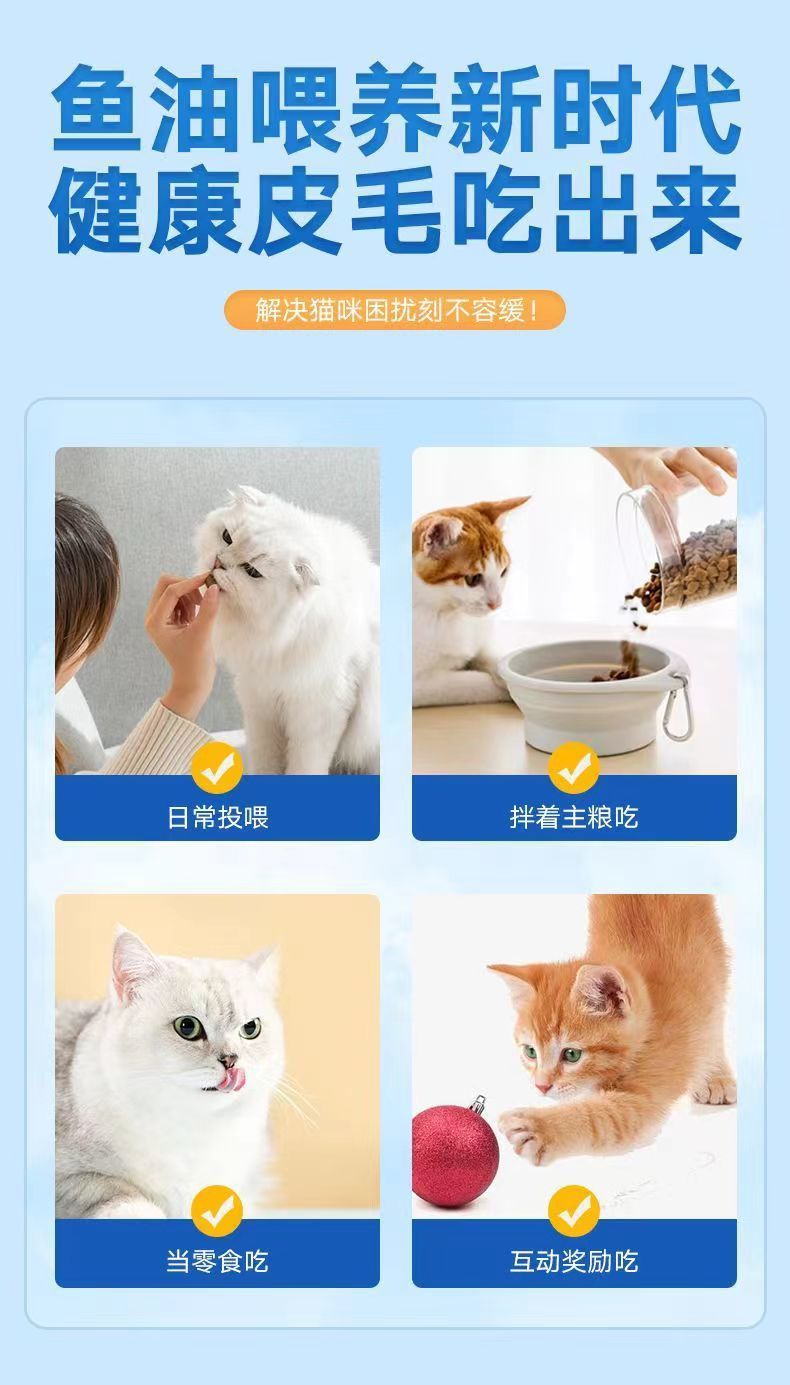 鱼油喂养新时代
健康皮毛吃出来

解决猫咪困扰刻不容缓！

日常投喂

拌着主粮吃

当零食吃

互动奖励吃