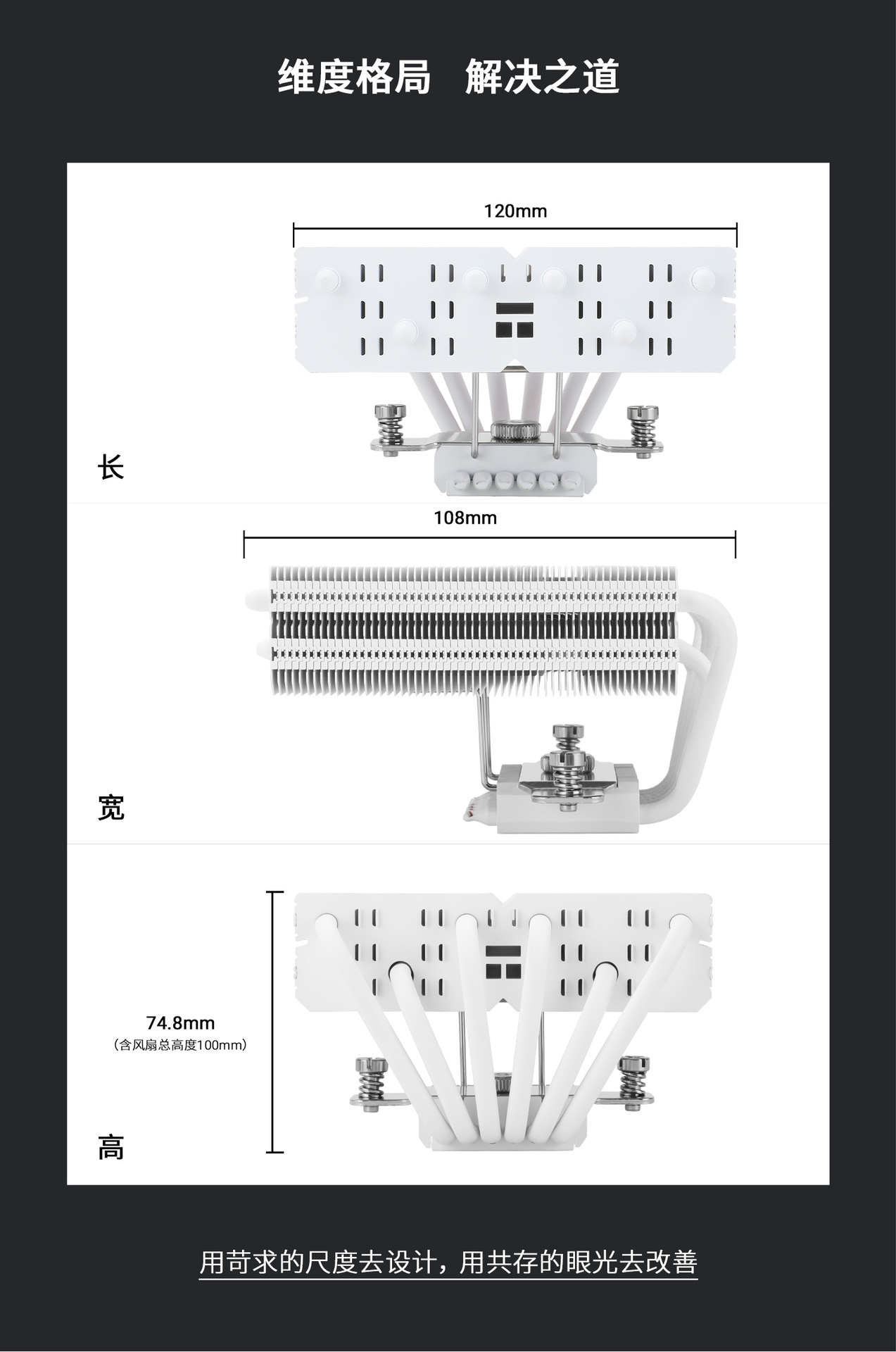 维度格局　解决之道

120mm

长

108mm

宽

74.8mm
（含风扇总高度100mm）

高

用苛求的尺度去设计，用共存的眼光去改善